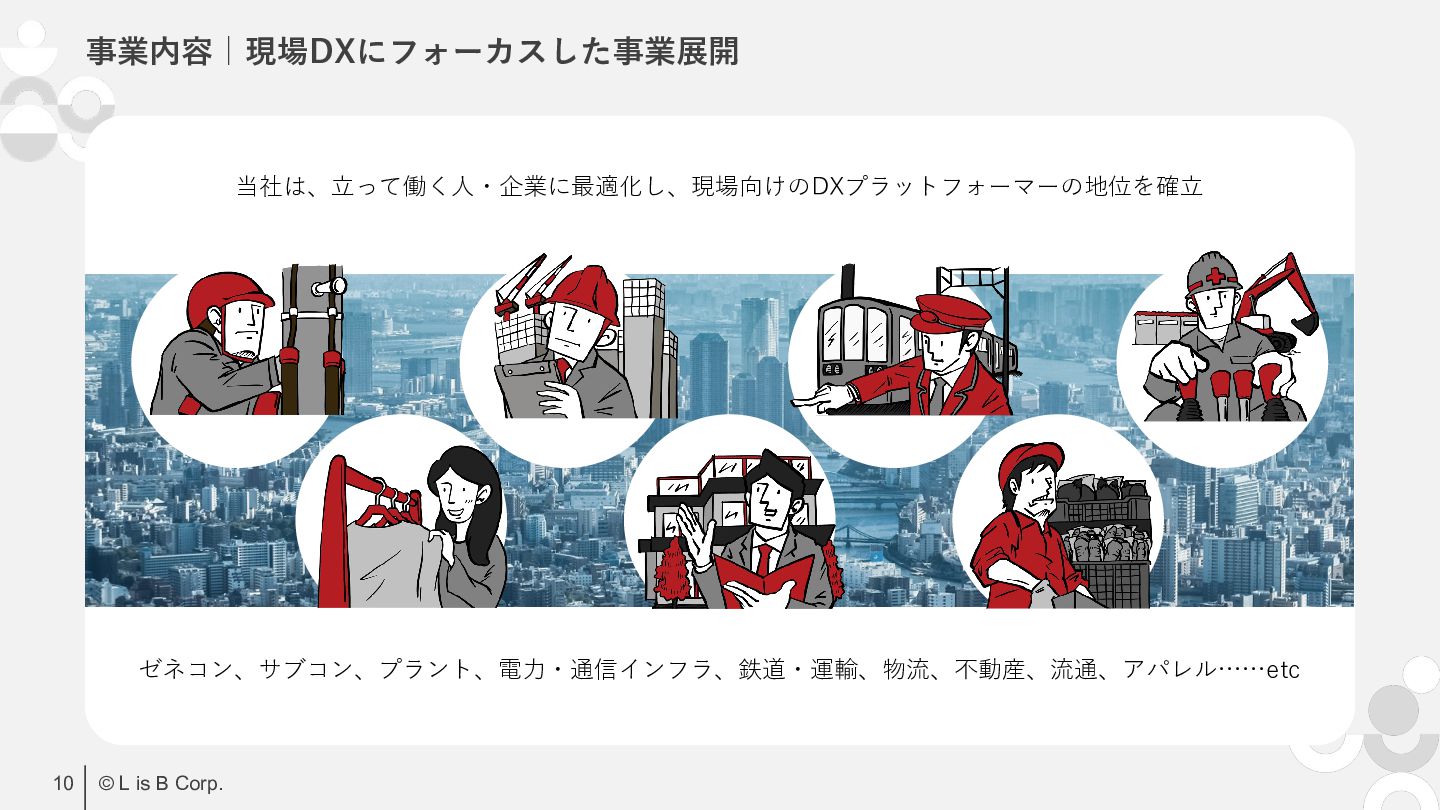 事業内容｜現場DXにフォーカスした事業展開

当社は、立って働く人・企業に最適化し、現場向けのDXプラットフォーマーの地位を確立

ゼネコン、サブコン、プラント、電力・通信インフラ、鉄道・運輸、物流、不動産、流通、アパレル……etc

10 © L is B Corp.