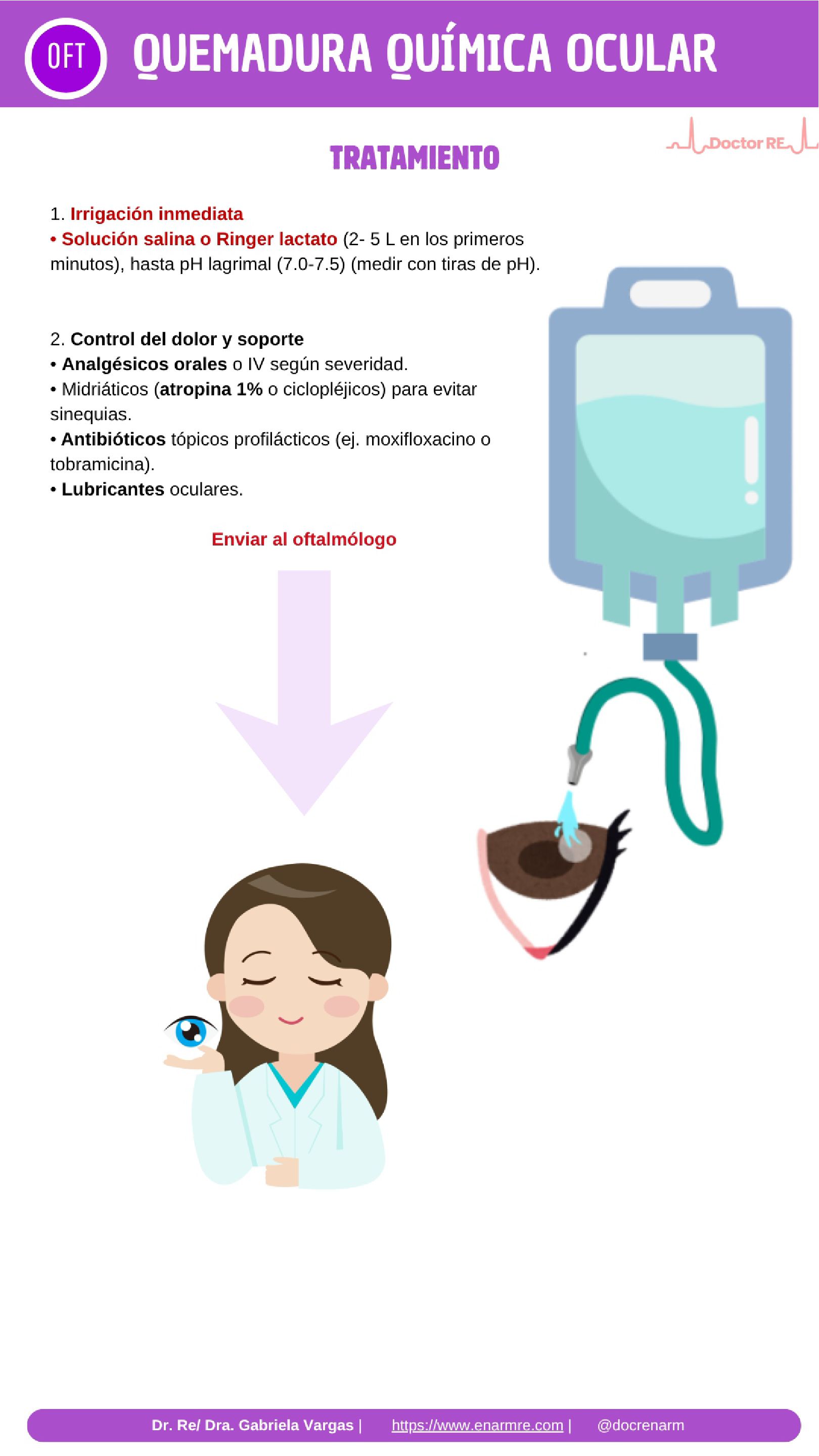 OFT QUEMADURA QUÍMICA OCULAR

Doctor RE

TRATAMIENTO

1. Irrigación inmediata
• Solución salina o Ringer lactato (2- 5 L en los primeros minutos), hasta pH lagrimal (7.0-7.5) (medir con tiras de pH).

2. Control del dolor y soporte
• Analgésicos orales o IV según severidad.
• Midriáticos (atropina 1% o ciclopléjicos) para evitar sinequias.
• Antibióticos tópicos profilácticos (ej. moxifloxacino o tobramicina).
• Lubricantes oculares.

Enviar al oftalmólogo

Dr. Re/ Dra. Gabriela Vargas | https://www.enarmre.com | @docrenarm