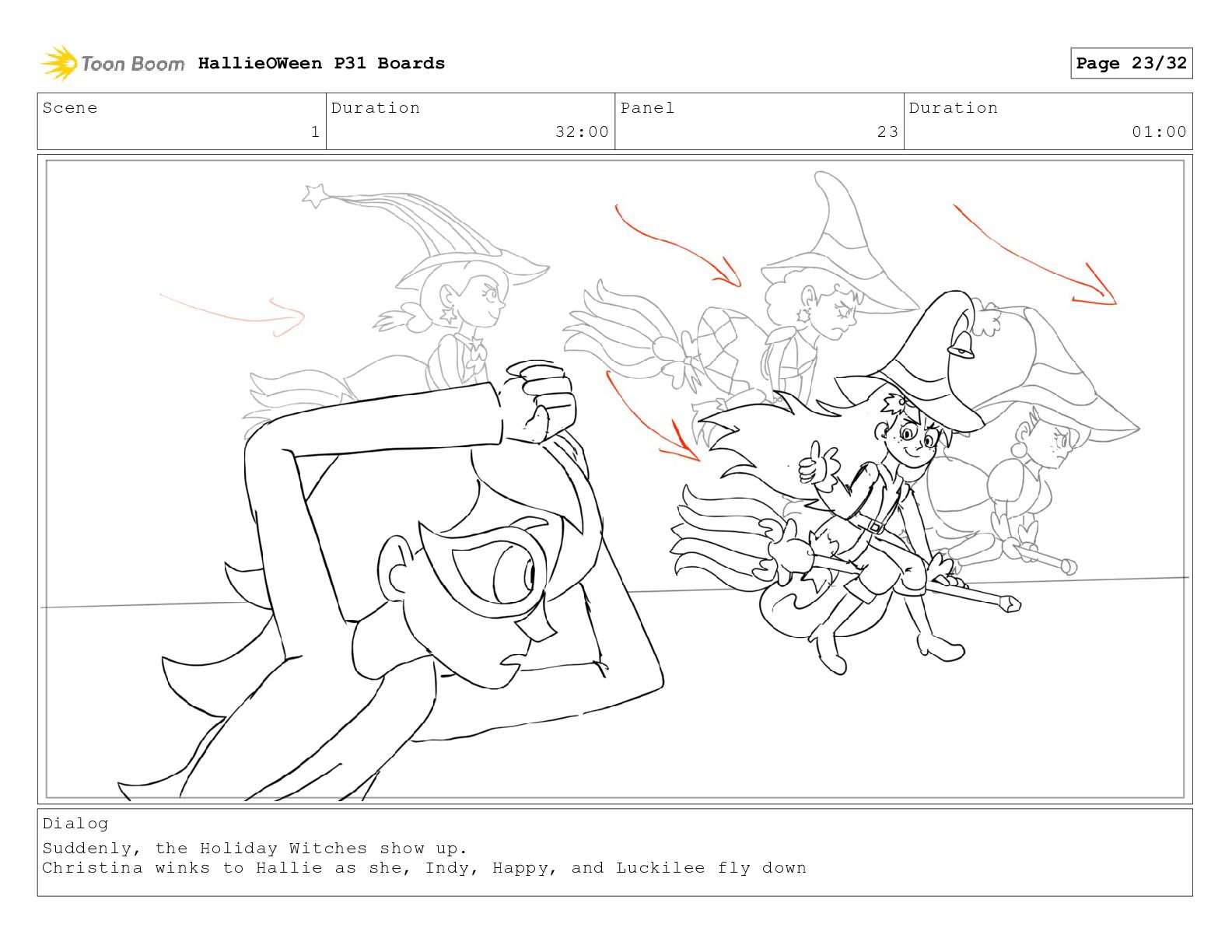 Toon Boom HallieOWeen P31 Boards

Page 23/32

| Scene | Duration | Panel | Duration |
|---|---|---|---|
| 1 | 32:00 | 23 | 01:00 |

Dialog

Suddenly, the Holiday Witches show up.
Christina winks to Hallie as she, Indy, Happy, and Luckilee fly down