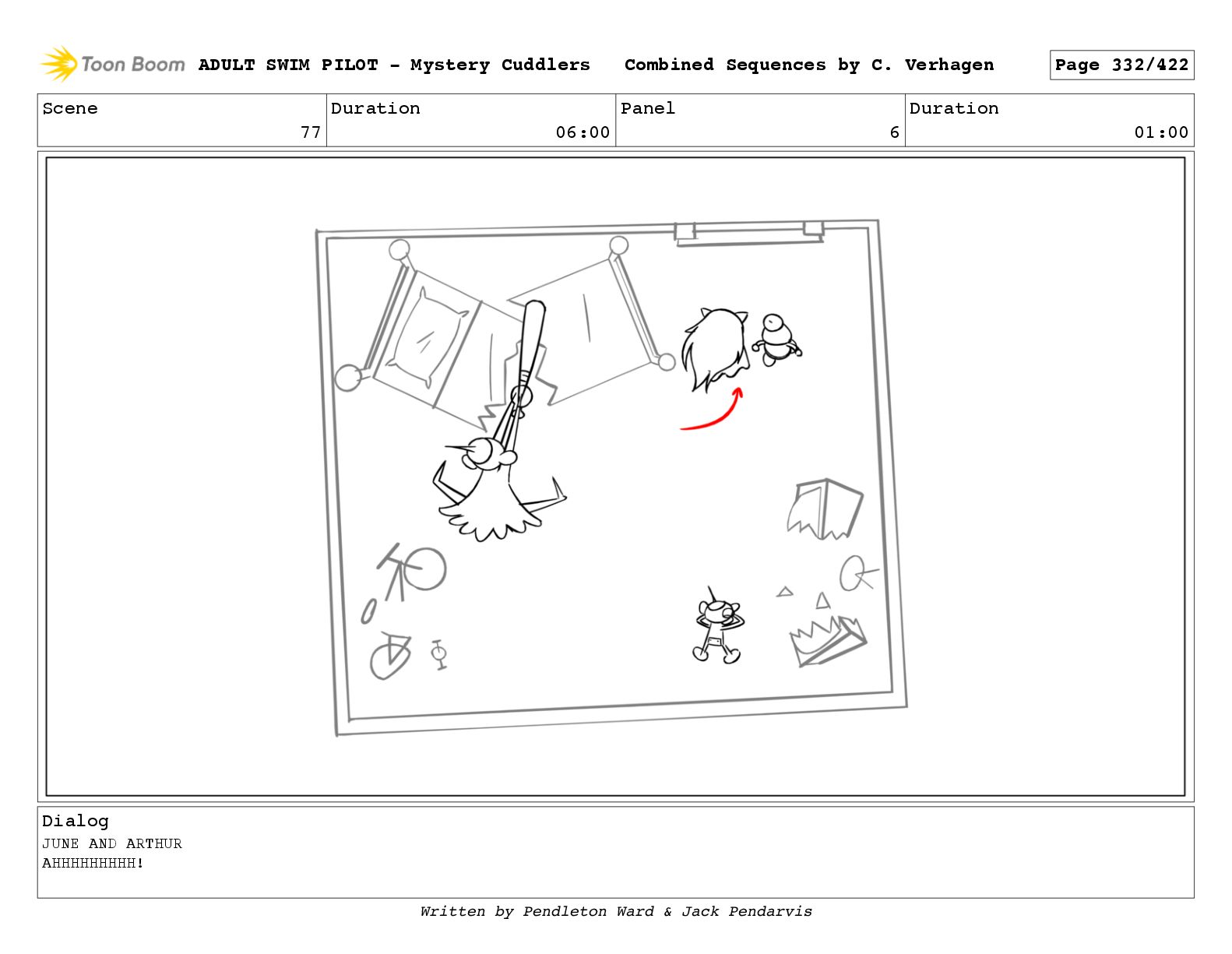 Toon Boom ADULT SWIM PILOT - Mystery Cuddlers Combined Sequences by C. Verhagen Page 332/422

| Scene | Duration | Panel | Duration |
|---|---|---|---|
| 77 | 06:00 | 6 | 01:00 |

Dialog
JUNE AND ARTHUR
AHHHHHHHHH!

Written by Pendleton Ward & Jack Pendarvis