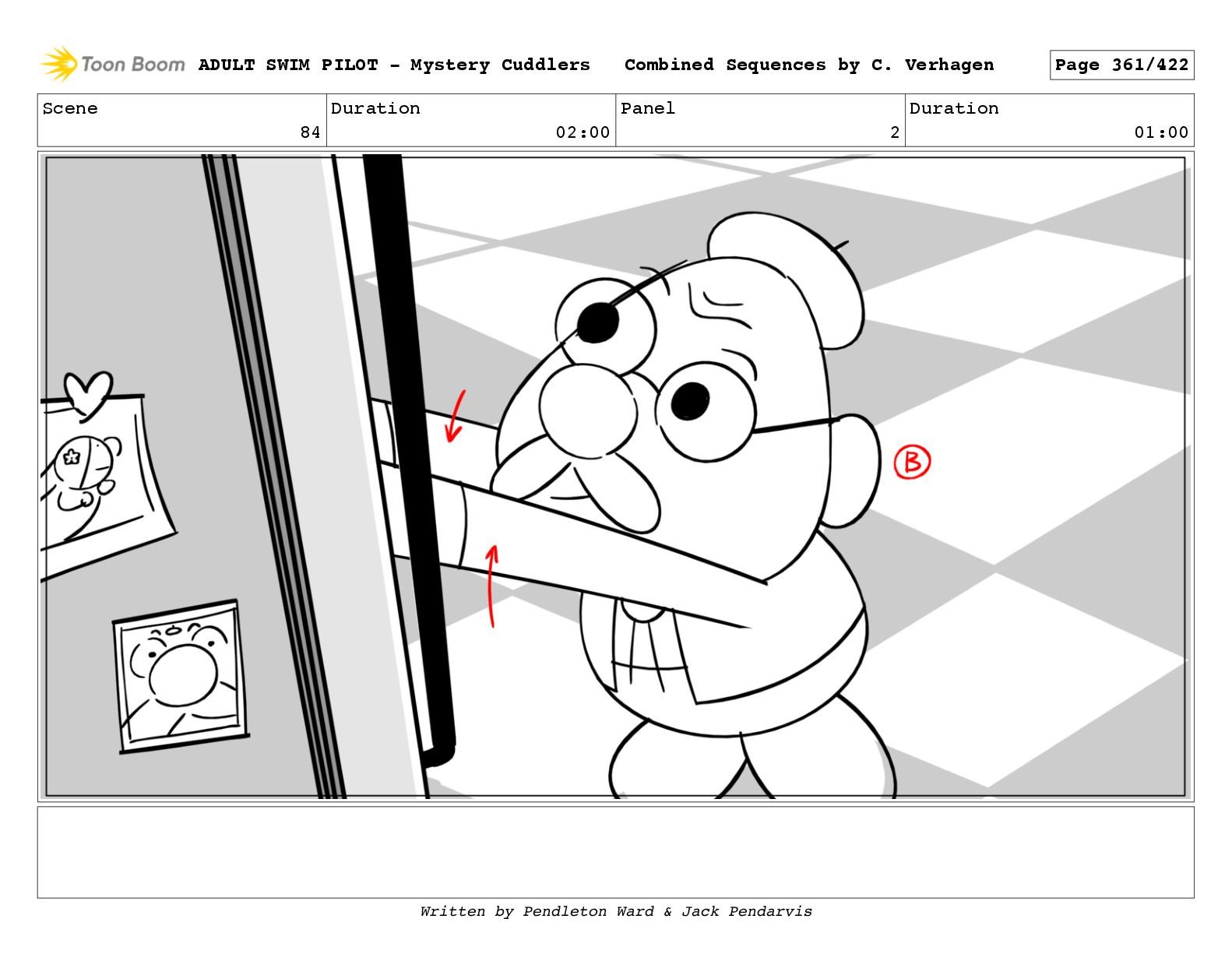 Toon Boom ADULT SWIM PILOT - Mystery Cuddlers Combined Sequences by C. Verhagen Page 361/422

| Scene | Duration | Panel | Duration |
|---|---|---|---|
| 84 | 02:00 | 2 | 01:00 |

B

Written by Pendleton Ward & Jack Pendarvis