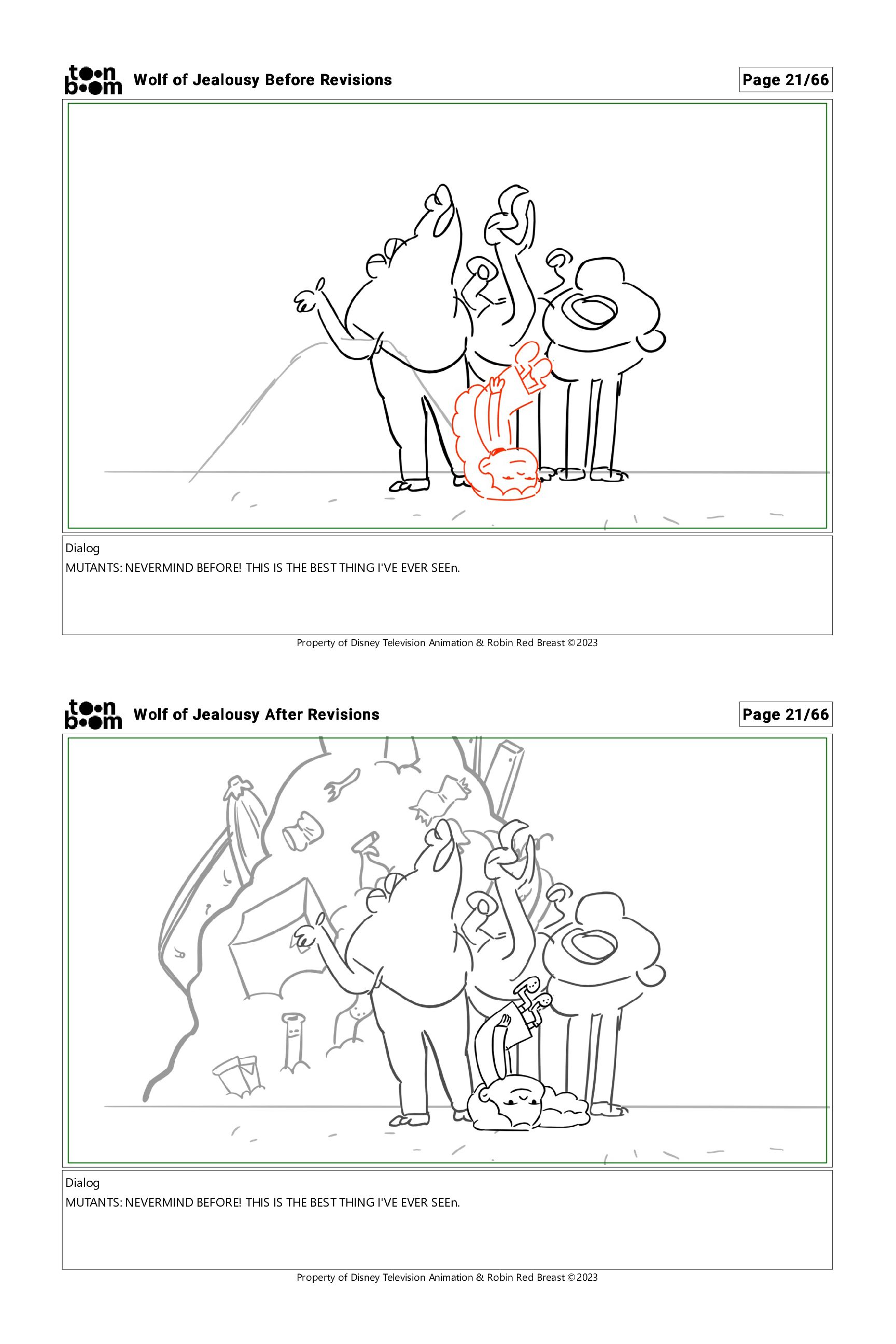 toon boom Wolf of Jealousy Before Revisions

Page 21/66

Dialog
MUTANTS: NEVERMIND BEFORE! THIS IS THE BEST THING I'VE EVER SEEn.

Property of Disney Television Animation & Robin Red Breast ©2023

toon boom Wolf of Jealousy After Revisions

Page 21/66

Dialog
MUTANTS: NEVERMIND BEFORE! THIS IS THE BEST THING I'VE EVER SEEn.

Property of Disney Television Animation & Robin Red Breast ©2023