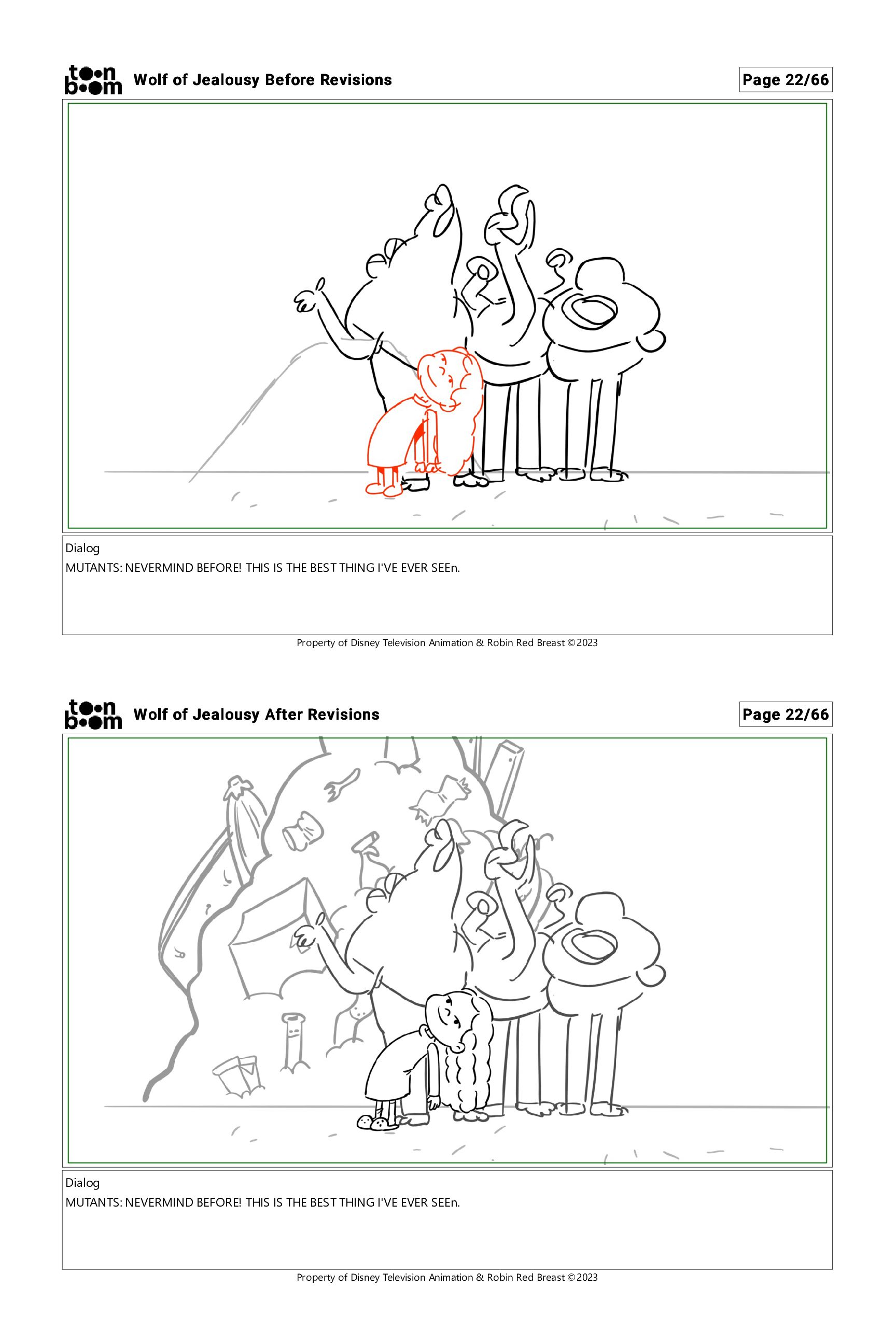 toon boom Wolf of Jealousy Before Revisions

Page 22/66

Dialog
MUTANTS: NEVERMIND BEFORE! THIS IS THE BEST THING I'VE EVER SEEn.

Property of Disney Television Animation & Robin Red Breast ©2023

toon boom Wolf of Jealousy After Revisions

Page 22/66

Dialog
MUTANTS: NEVERMIND BEFORE! THIS IS THE BEST THING I'VE EVER SEEn.

Property of Disney Television Animation & Robin Red Breast ©2023