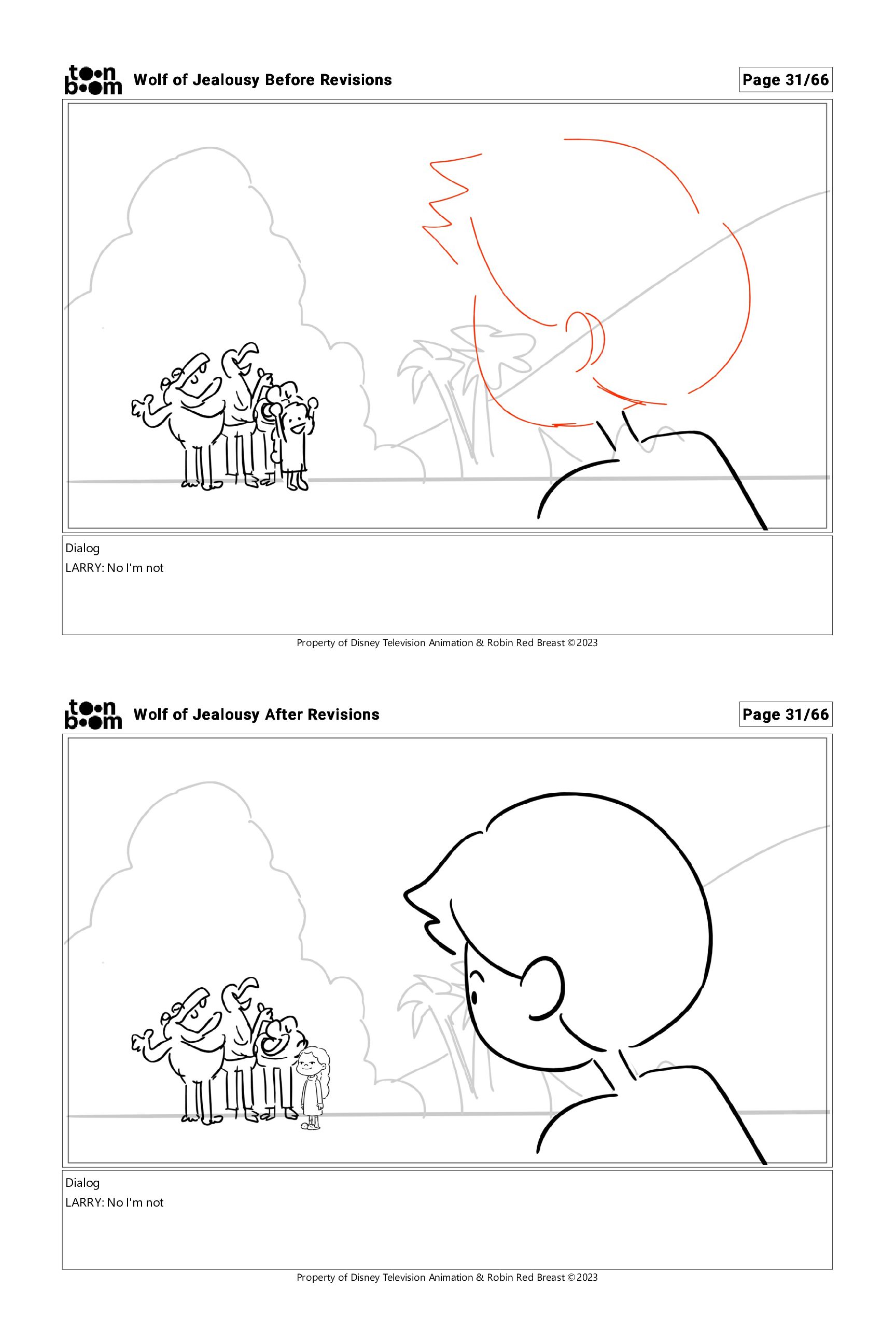 toon boom Wolf of Jealousy Before Revisions

Page 31/66

Dialog
LARRY: No I'm not

Property of Disney Television Animation & Robin Red Breast ©2023

toon boom Wolf of Jealousy After Revisions

Page 31/66

Dialog
LARRY: No I'm not

Property of Disney Television Animation & Robin Red Breast ©2023