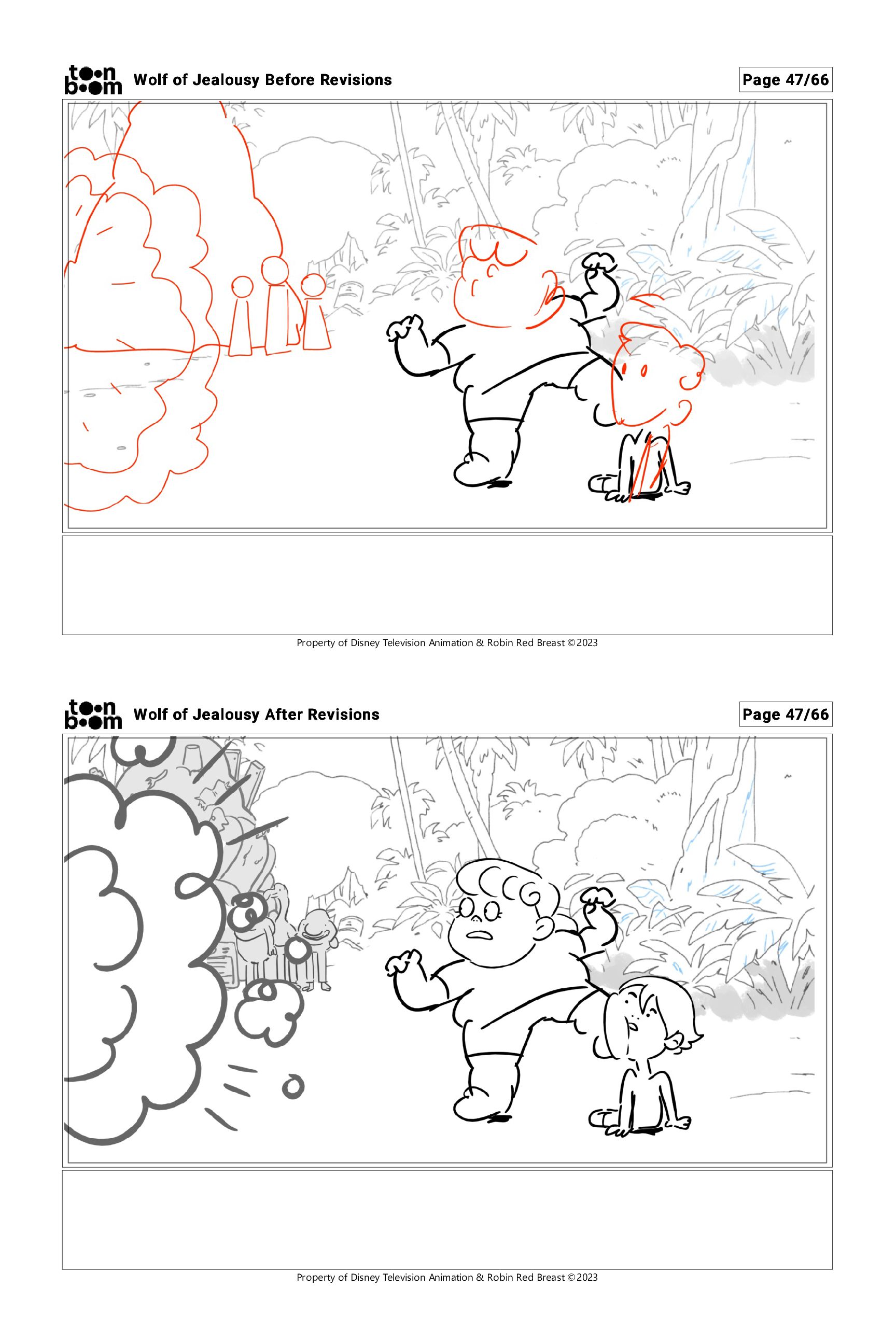 toon boom Wolf of Jealousy Before Revisions

Page 47/66

Property of Disney Television Animation & Robin Red Breast ©2023

toon boom Wolf of Jealousy After Revisions

Page 47/66

Property of Disney Television Animation & Robin Red Breast ©2023