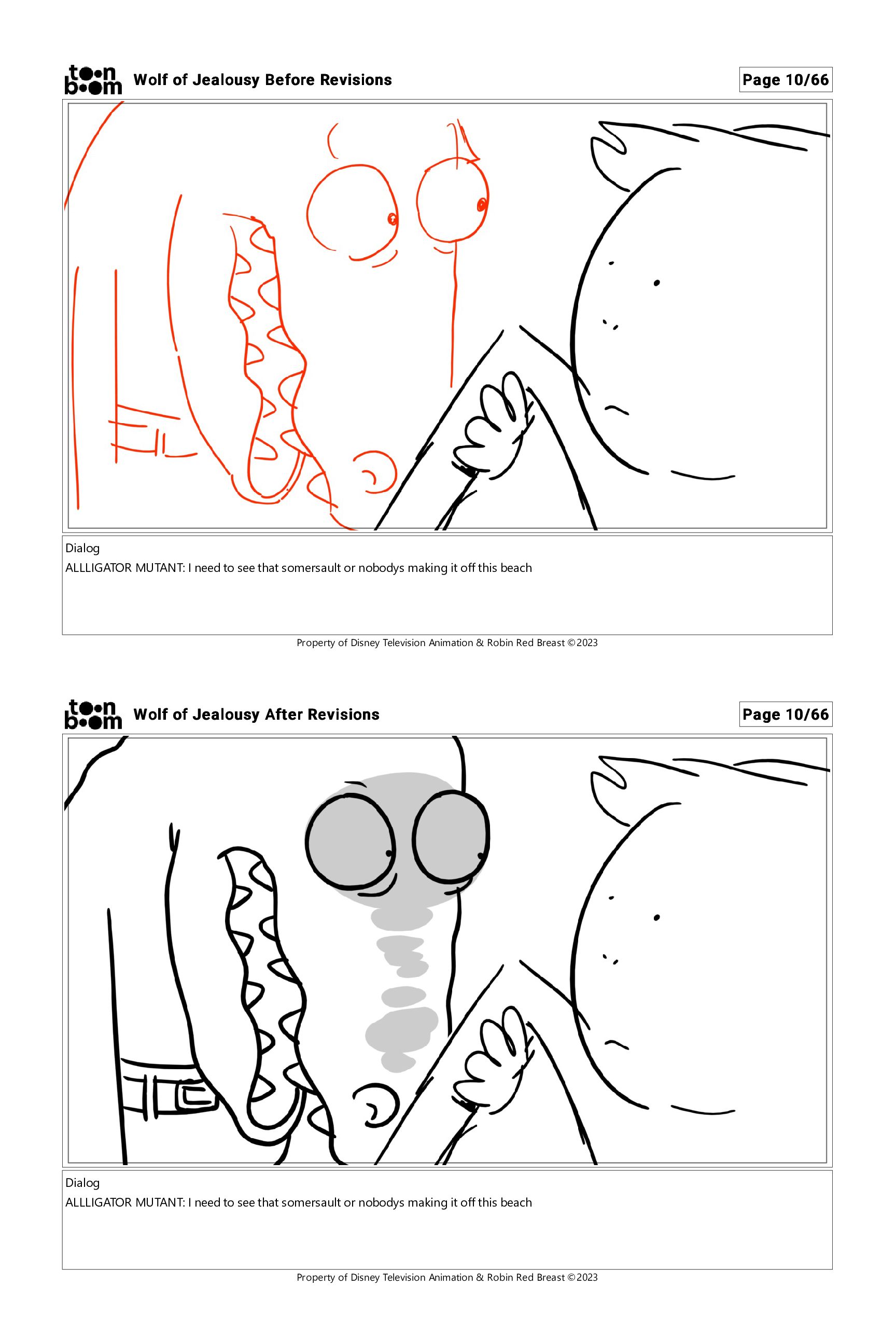 toon boom Wolf of Jealousy Before Revisions

Page 10/66

Dialog
ALLLIGATOR MUTANT: I need to see that somersault or nobodys making it off this beach

Property of Disney Television Animation & Robin Red Breast ©2023

toon boom Wolf of Jealousy After Revisions

Page 10/66

Dialog
ALLLIGATOR MUTANT: I need to see that somersault or nobodys making it off this beach

Property of Disney Television Animation & Robin Red Breast ©2023