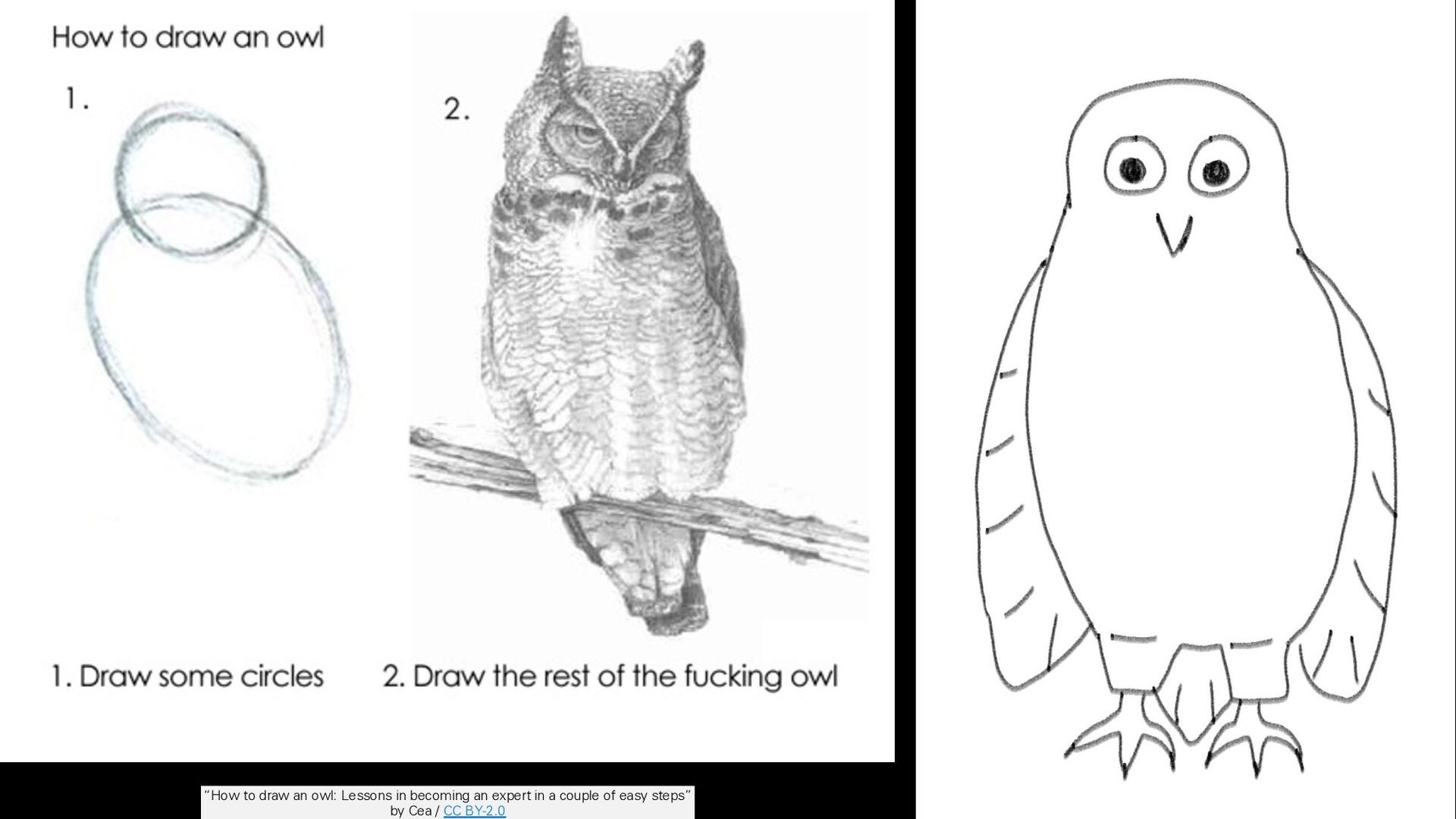 How to draw an owl

1.

2.

1. Draw some circles

2. Draw the rest of the fucking owl

"How to draw an owl: Lessons in becoming an expert in a couple of easy steps" by Cea / CC BY-2.0