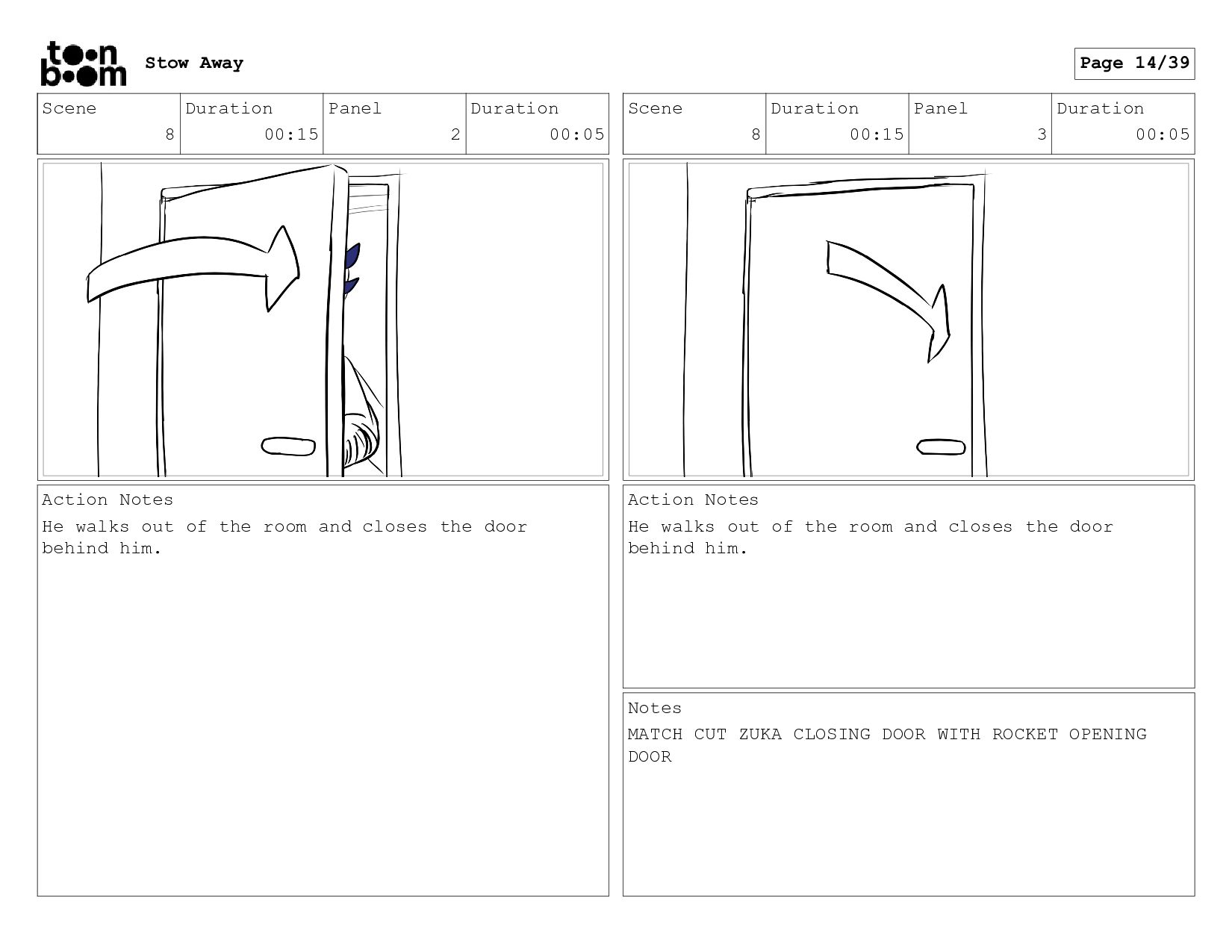 toon boom Stow Away

Page 14/39

| Scene | Duration | Panel | Duration |
|---|---|---|---|
| 8 | 00:15 | 2 | 00:05 |

Action Notes
He walks out of the room and closes the door behind him.

| Scene | Duration | Panel | Duration |
|---|---|---|---|
| 8 | 00:15 | 3 | 00:05 |

Action Notes
He walks out of the room and closes the door behind him.

Notes
MATCH CUT ZUKA CLOSING DOOR WITH ROCKET OPENING DOOR