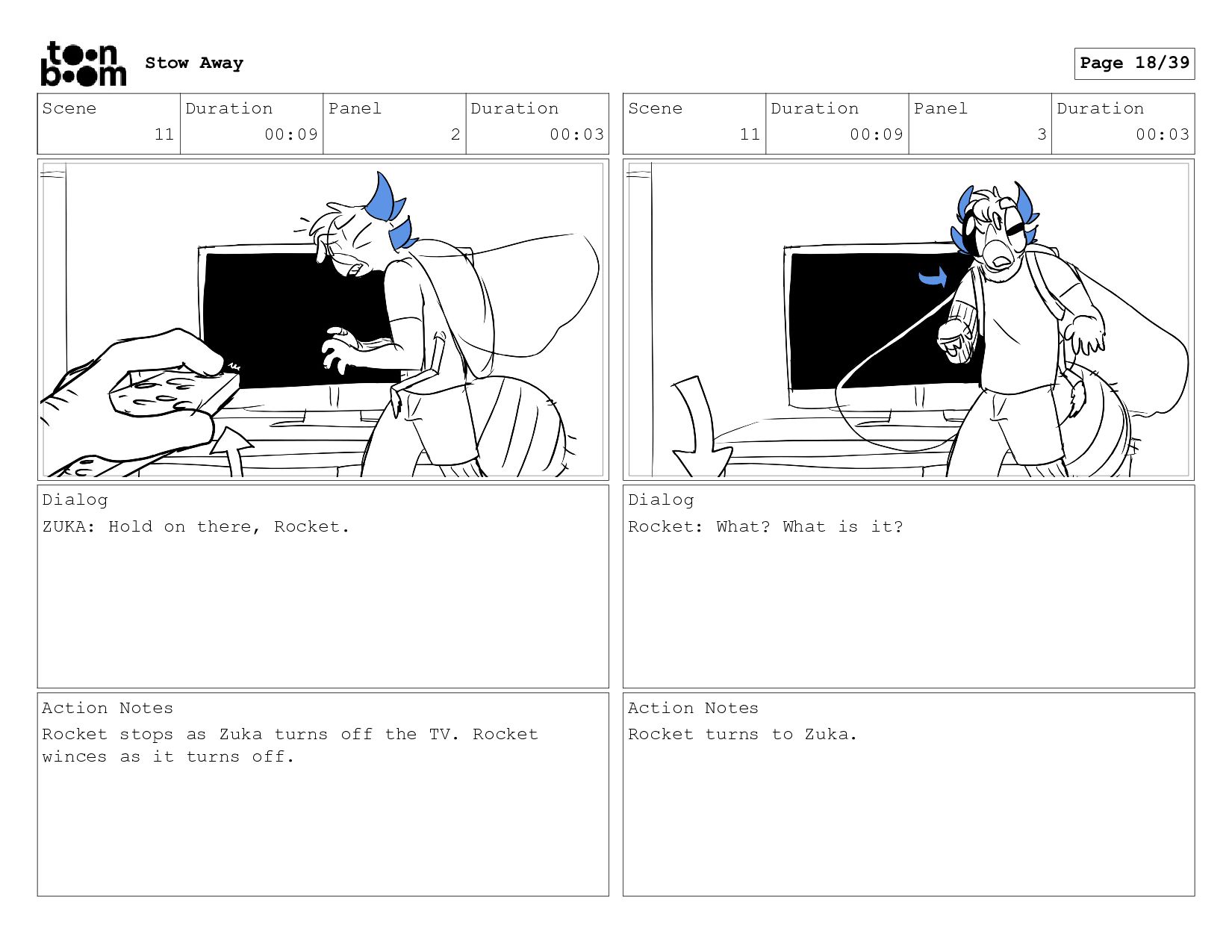 toon boom Stow Away

Page 18/39

| Scene | Duration | Panel | Duration |
|---|---|---|---|
| 11 | 00:09 | 2 | 00:03 |

Dialog
ZUKA: Hold on there, Rocket.

Action Notes
Rocket stops as Zuka turns off the TV. Rocket winces as it turns off.

| Scene | Duration | Panel | Duration |
|---|---|---|---|
| 11 | 00:09 | 3 | 00:03 |

Dialog
Rocket: What? What is it?

Action Notes
Rocket turns to Zuka.