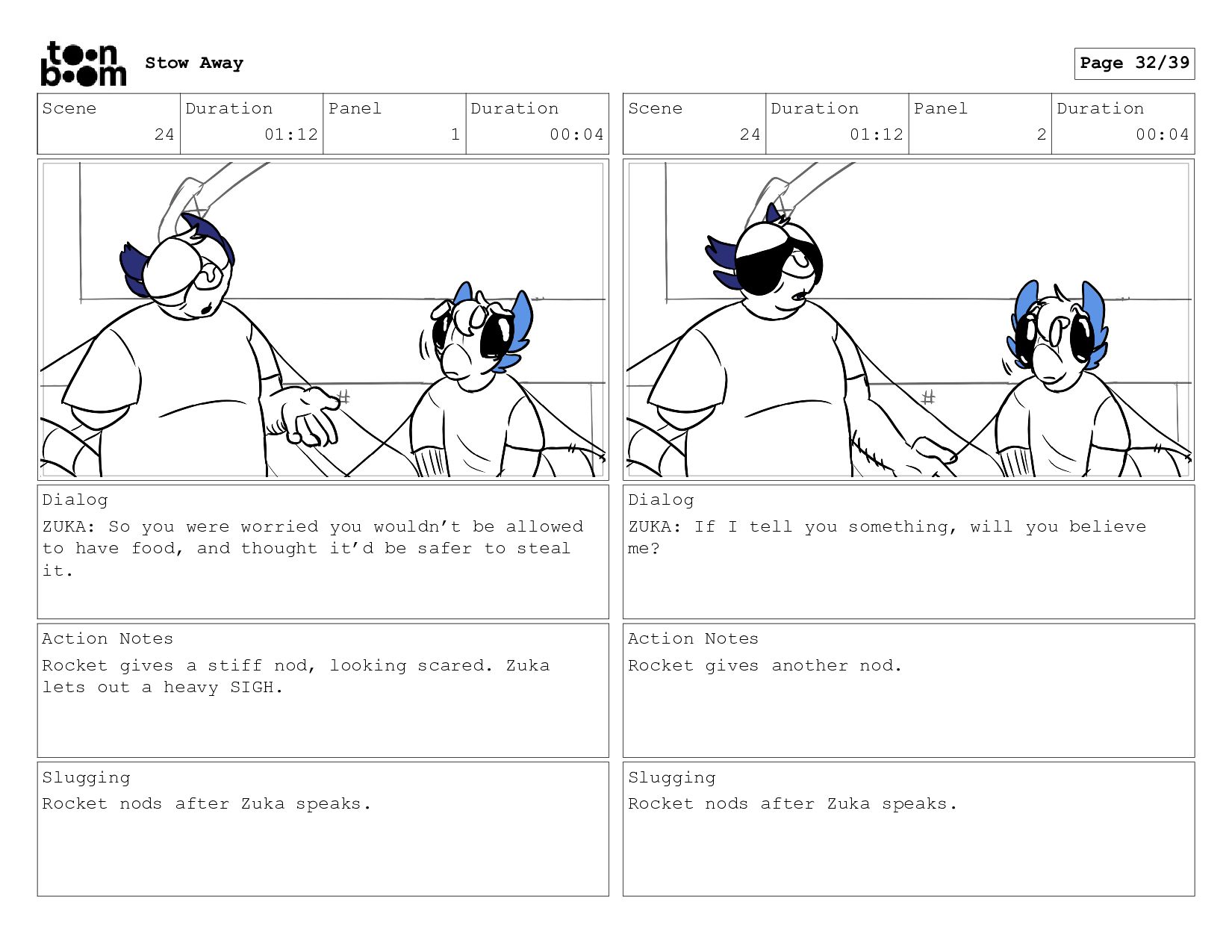 toon boom Stow Away

Page 32/39

| Scene | Duration | Panel | Duration |
|---|---|---|---|
| 24 | 01:12 | 1 | 00:04 |

Dialog
ZUKA: So you were worried you wouldn't be allowed to have food, and thought it'd be safer to steal it.

Action Notes
Rocket gives a stiff nod, looking scared. Zuka lets out a heavy SIGH.

Slugging
Rocket nods after Zuka speaks.

| Scene | Duration | Panel | Duration |
|---|---|---|---|
| 24 | 01:12 | 2 | 00:04 |

Dialog
ZUKA: If I tell you something, will you believe me?

Action Notes
Rocket gives another nod.

Slugging
Rocket nods after Zuka speaks.