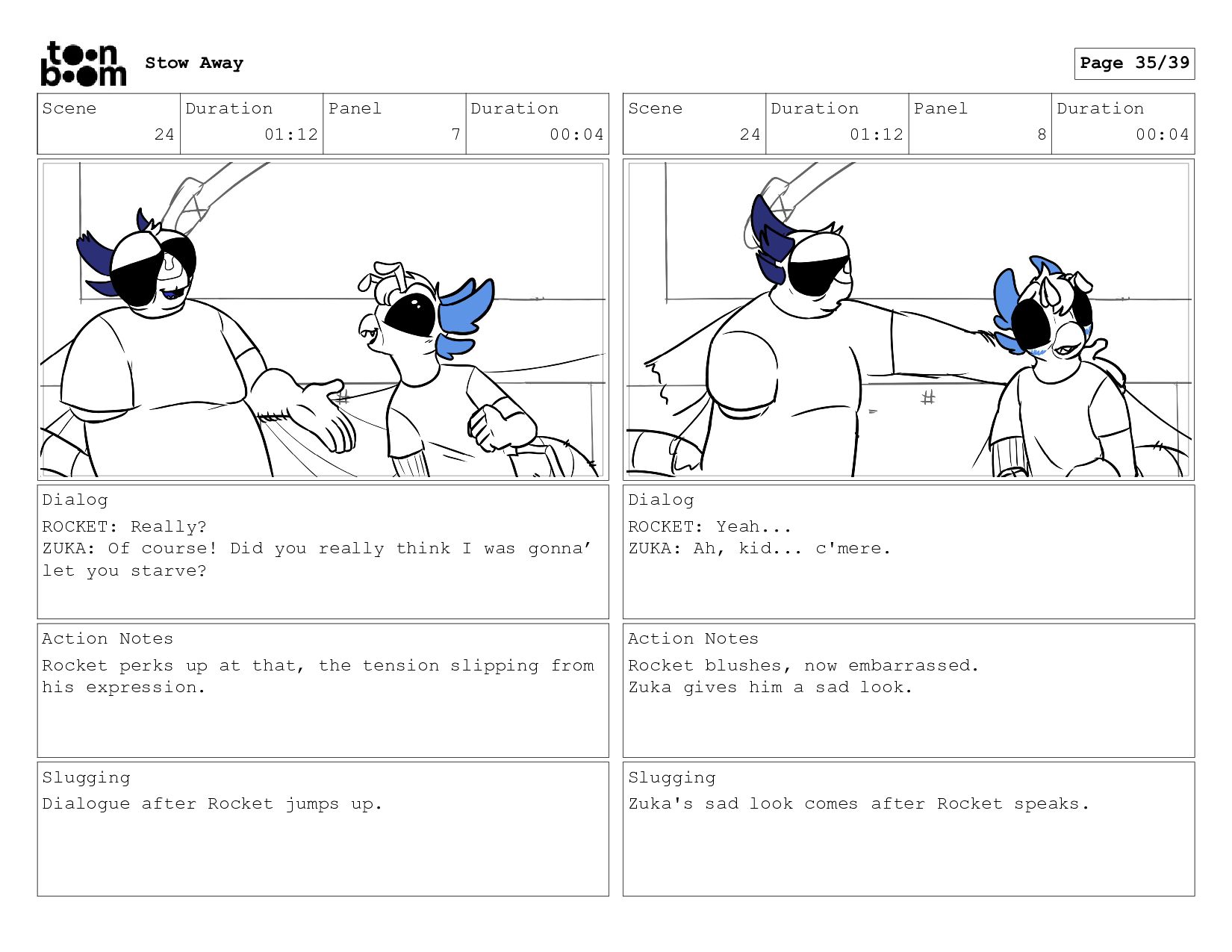 toon boom Stow Away

Page 35/39

| Scene | Duration | Panel | Duration |
|---|---|---|---|
| 24 | 01:12 | 7 | 00:04 |

Dialog
ROCKET: Really?
ZUKA: Of course! Did you really think I was gonna’ let you starve?

Action Notes
Rocket perks up at that, the tension slipping from his expression.

Slugging
Dialogue after Rocket jumps up.

| Scene | Duration | Panel | Duration |
|---|---|---|---|
| 24 | 01:12 | 8 | 00:04 |

Dialog
ROCKET: Yeah...
ZUKA: Ah, kid... c'mere.

Action Notes
Rocket blushes, now embarrassed.
Zuka gives him a sad look.

Slugging
Zuka's sad look comes after Rocket speaks.