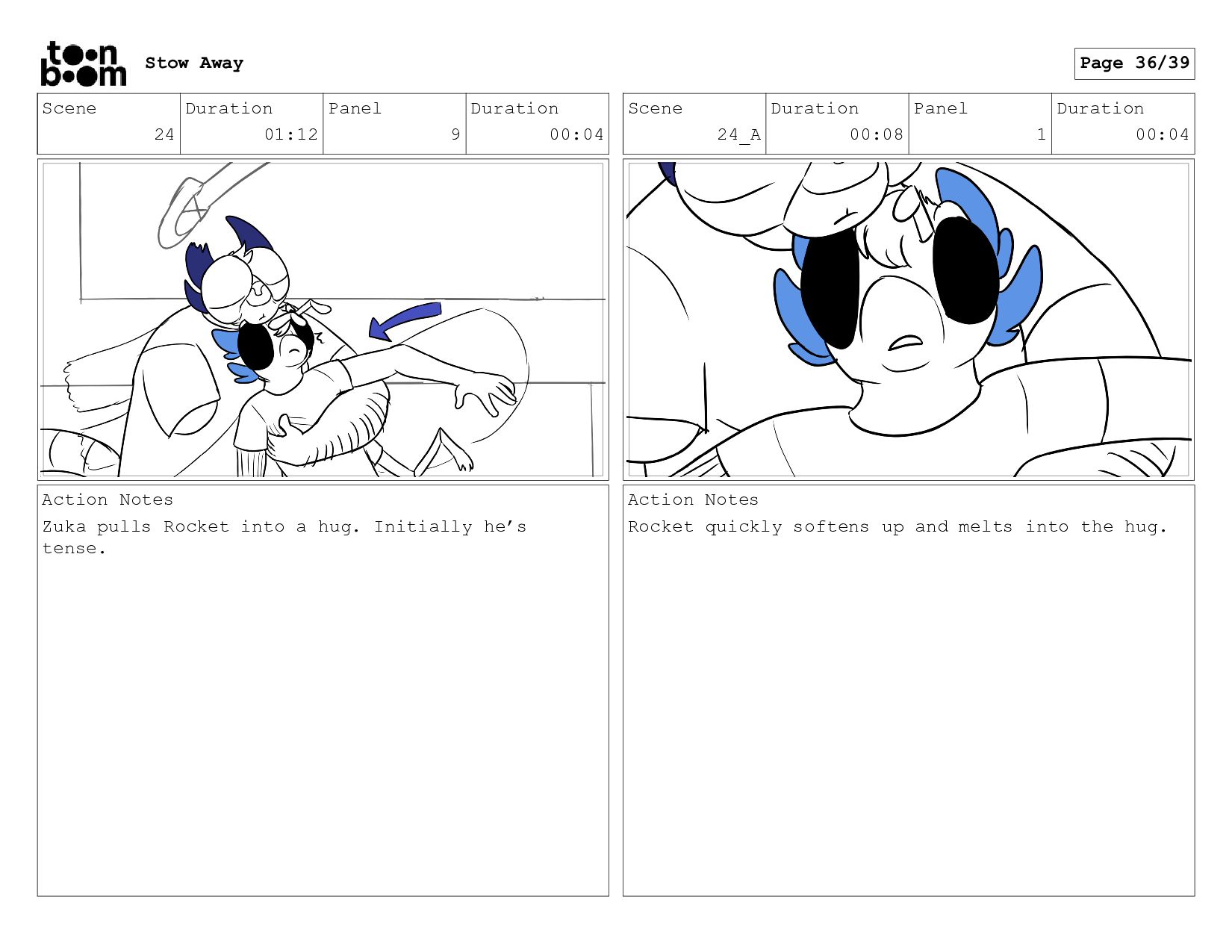 toon boom Stow Away

Page 36/39

| Scene | Duration | Panel | Duration |
|---|---|---|---|
| 24 | 01:12 | 9 | 00:04 |

Action Notes
Zuka pulls Rocket into a hug. Initially he's tense.

| Scene | Duration | Panel | Duration |
|---|---|---|---|
| 24_A | 00:08 | 1 | 00:04 |

Action Notes
Rocket quickly softens up and melts into the hug.