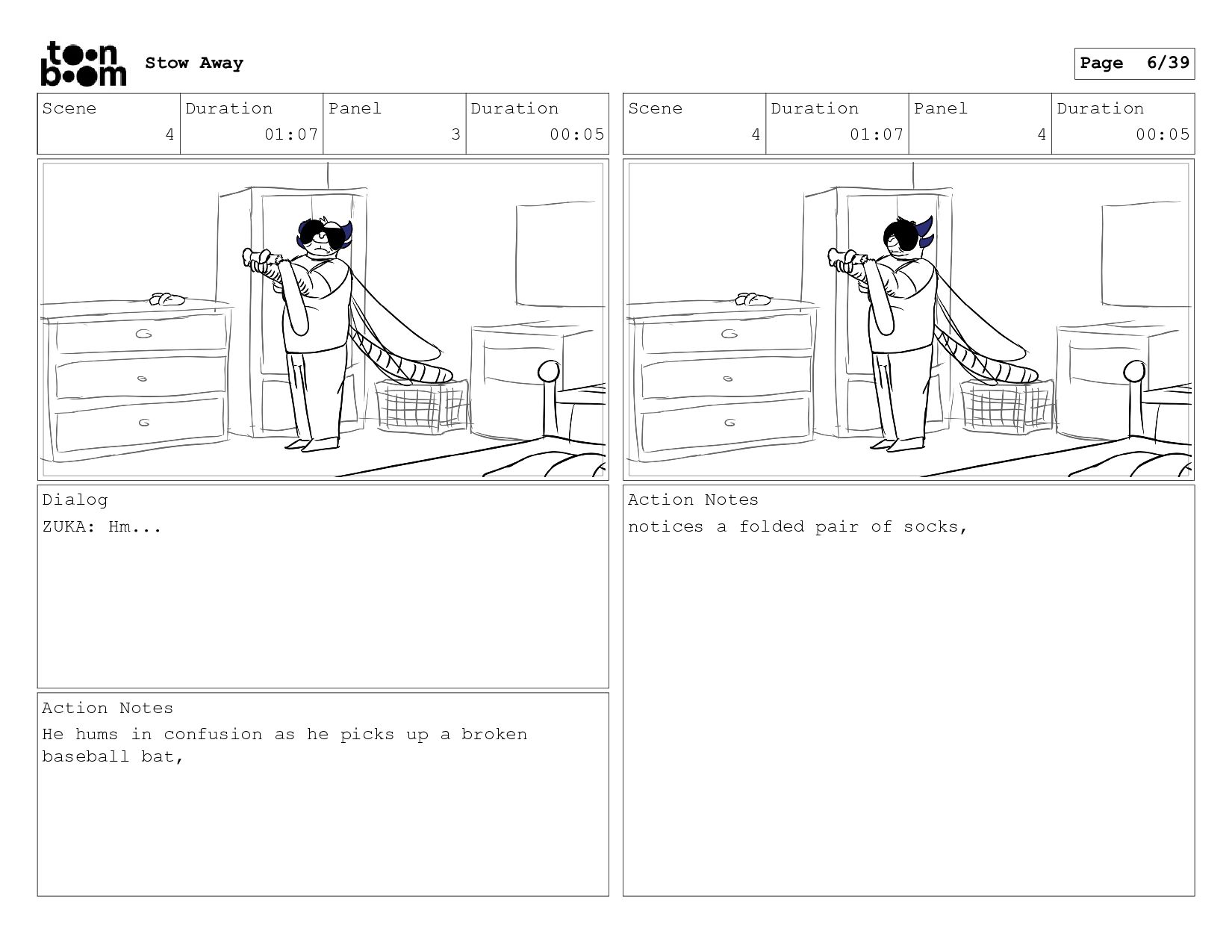 toon boom Stow Away

Page 6/39

| Scene | Duration | Panel | Duration |
|---|---|---|---|
| 4 | 01:07 | 3 | 00:05 |

Dialog
ZUKA: Hm...

Action Notes
He hums in confusion as he picks up a broken baseball bat,

| Scene | Duration | Panel | Duration |
|---|---|---|---|
| 4 | 01:07 | 4 | 00:05 |

Action Notes
notices a folded pair of socks,