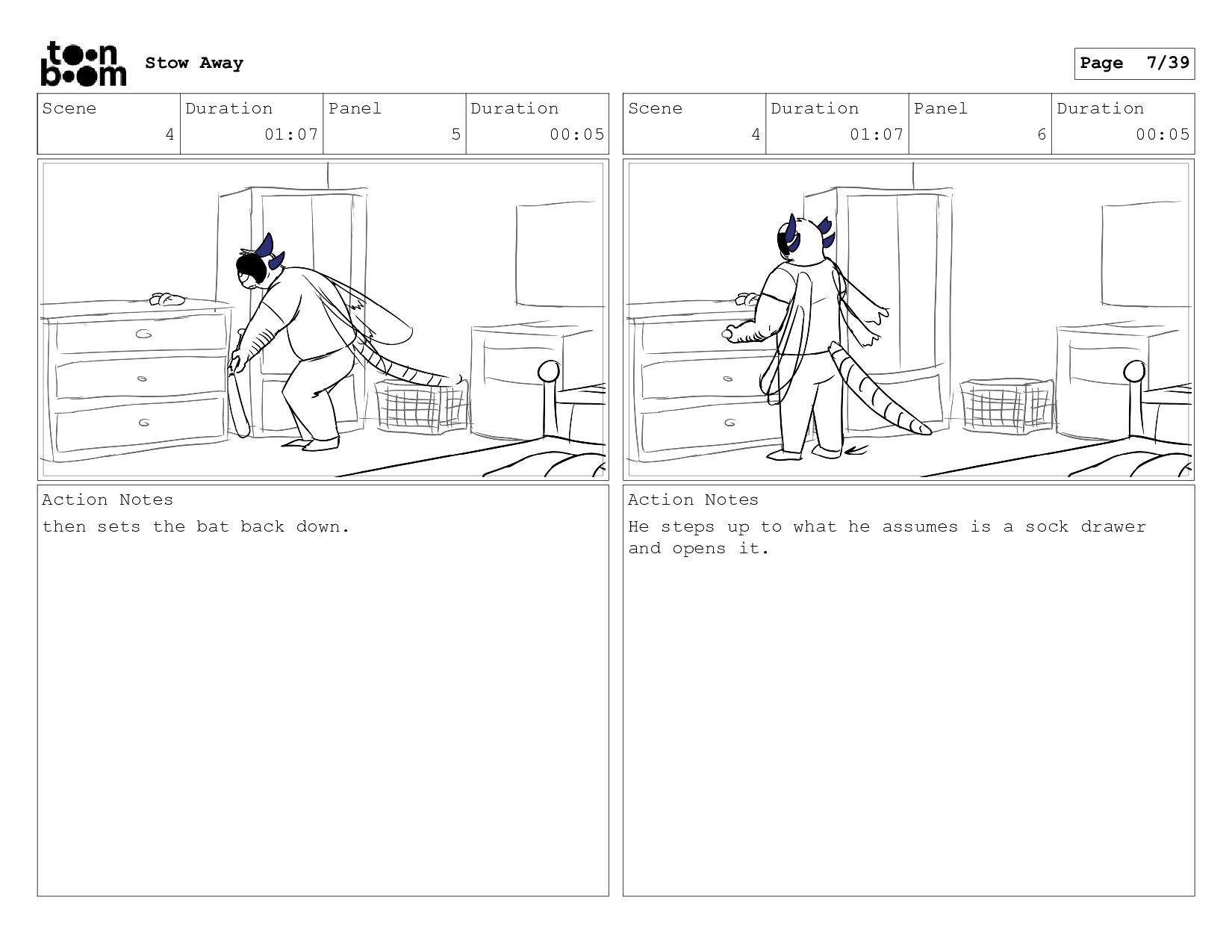 toon boom Stow Away

Page 7/39

| Scene | Duration | Panel | Duration |
|---|---|---|---|
| 4 | 01:07 | 5 | 00:05 |

Action Notes
then sets the bat back down.

| Scene | Duration | Panel | Duration |
|---|---|---|---|
| 4 | 01:07 | 6 | 00:05 |

Action Notes
He steps up to what he assumes is a sock drawer and opens it.