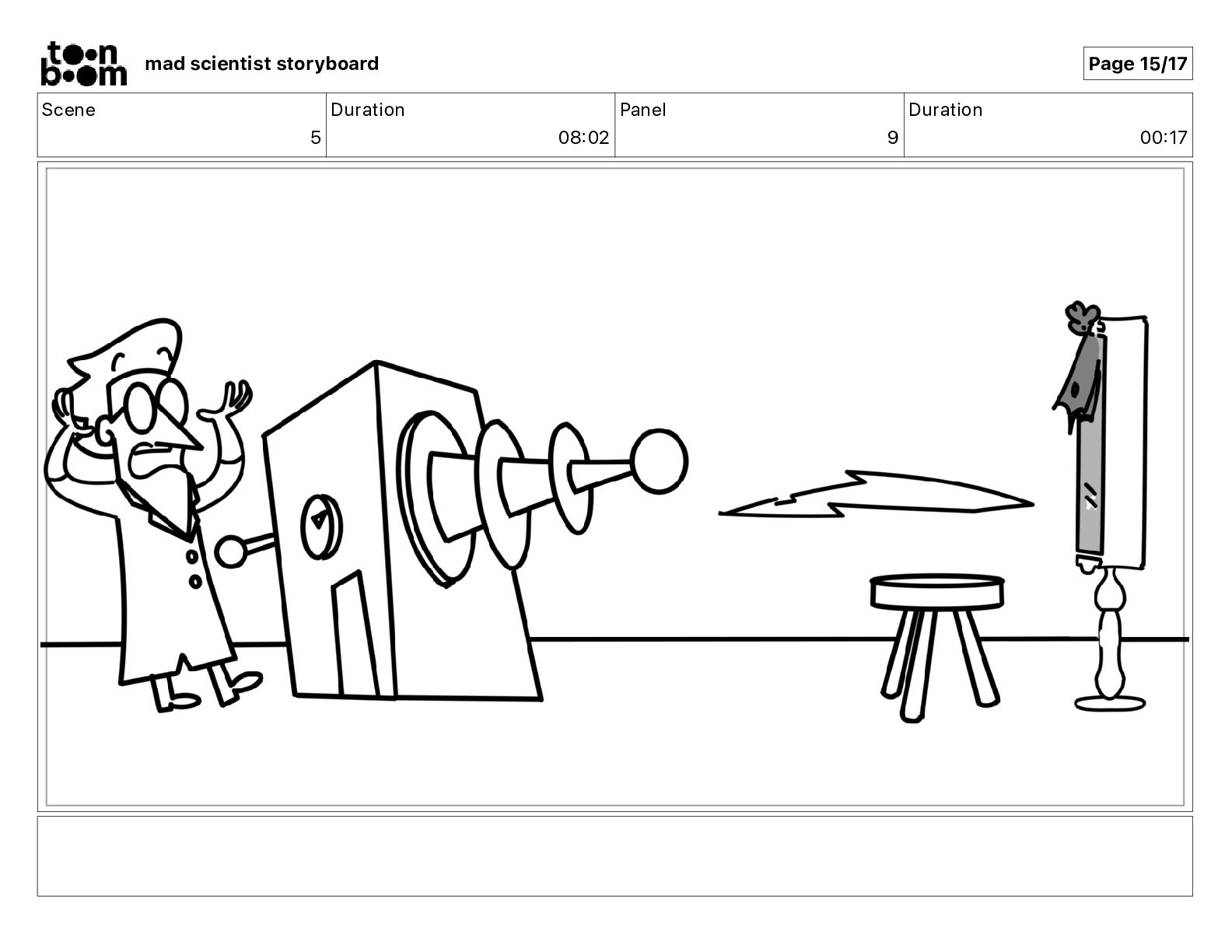 toon boom mad scientist storyboard

Page 15/17

| Scene | Duration | Panel | Duration |
|---|---|---|---|
| 5 | 08:02 | 9 | 00:17 |