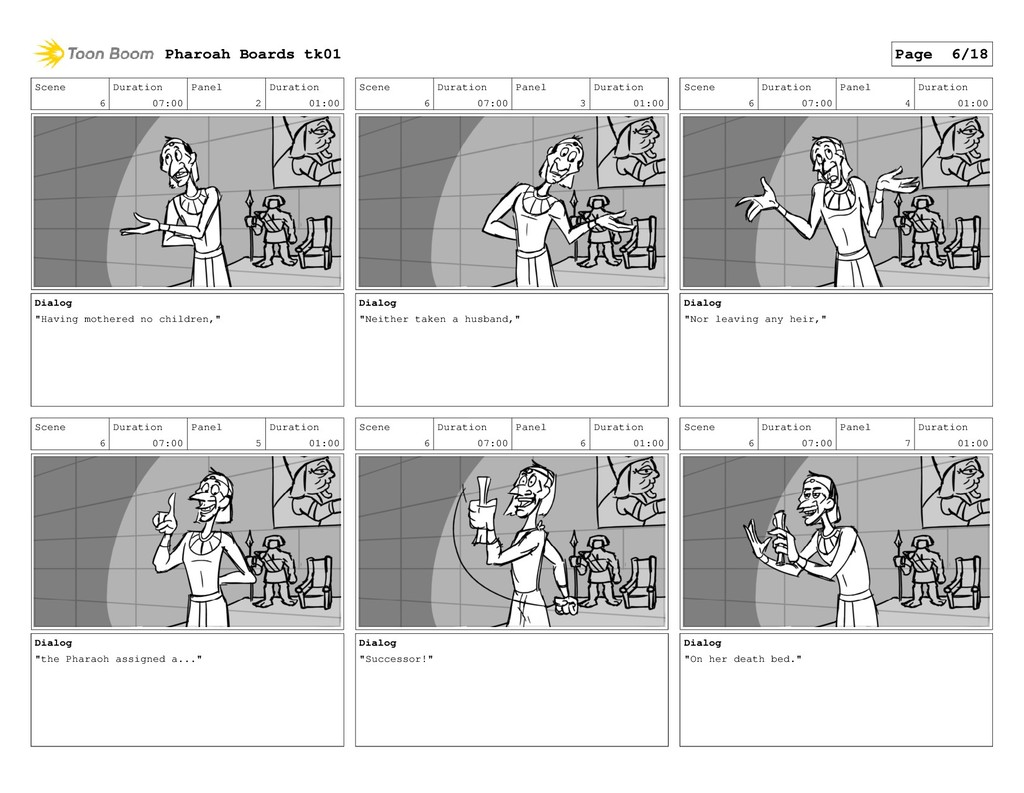 Toon Boom Pharoah Boards tk01

Page 6/18

| Scene | Duration | Panel | Duration |
|---|---|---|---|
| 6 | 07:00 | 2 | 01:00 |

Dialog
"Having mothered no children,"

| Scene | Duration | Panel | Duration |
|---|---|---|---|
| 6 | 07:00 | 3 | 01:00 |

Dialog
"Neither taken a husband,"

| Scene | Duration | Panel | Duration |
|---|---|---|---|
| 6 | 07:00 | 4 | 01:00 |

Dialog
"Nor leaving any heir,"

| Scene | Duration | Panel | Duration |
|---|---|---|---|
| 6 | 07:00 | 5 | 01:00 |

Dialog
"the Pharaoh assigned a..."

| Scene | Duration | Panel | Duration |
|---|---|---|---|
| 6 | 07:00 | 6 | 01:00 |

Dialog
"Successor!"

| Scene | Duration | Panel | Duration |
|---|---|---|---|
| 6 | 07:00 | 7 | 01:00 |

Dialog
"On her death bed."