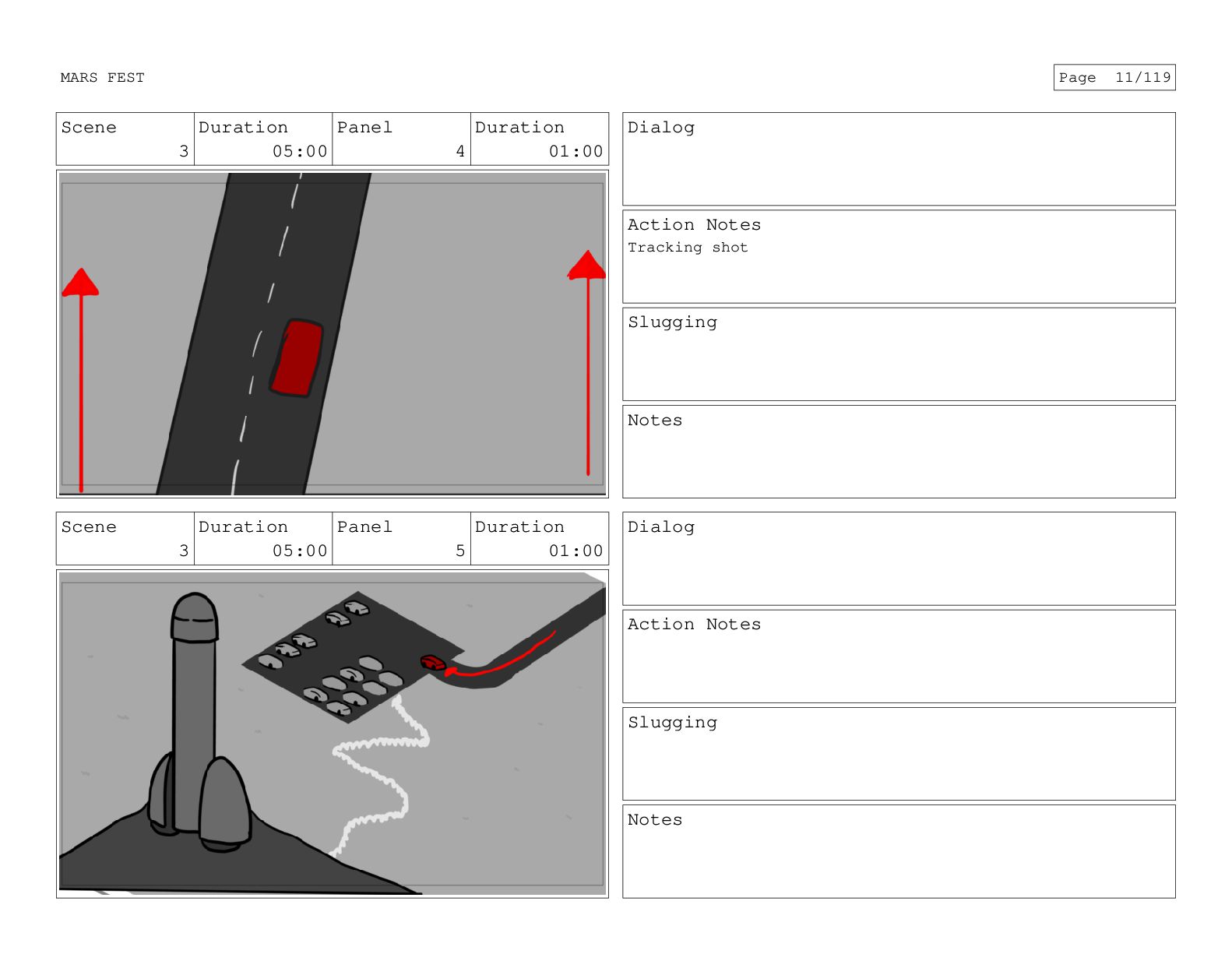 MARS FEST

Page 11/119

| Scene | Duration | Panel | Duration |
|---|---|---|---|
| 3 | 05:00 | 4 | 01:00 |

Dialog

Action Notes
Tracking shot

Slugging

Notes

| Scene | Duration | Panel | Duration |
|---|---|---|---|
| 3 | 05:00 | 5 | 01:00 |

Dialog

Action Notes

Slugging

Notes