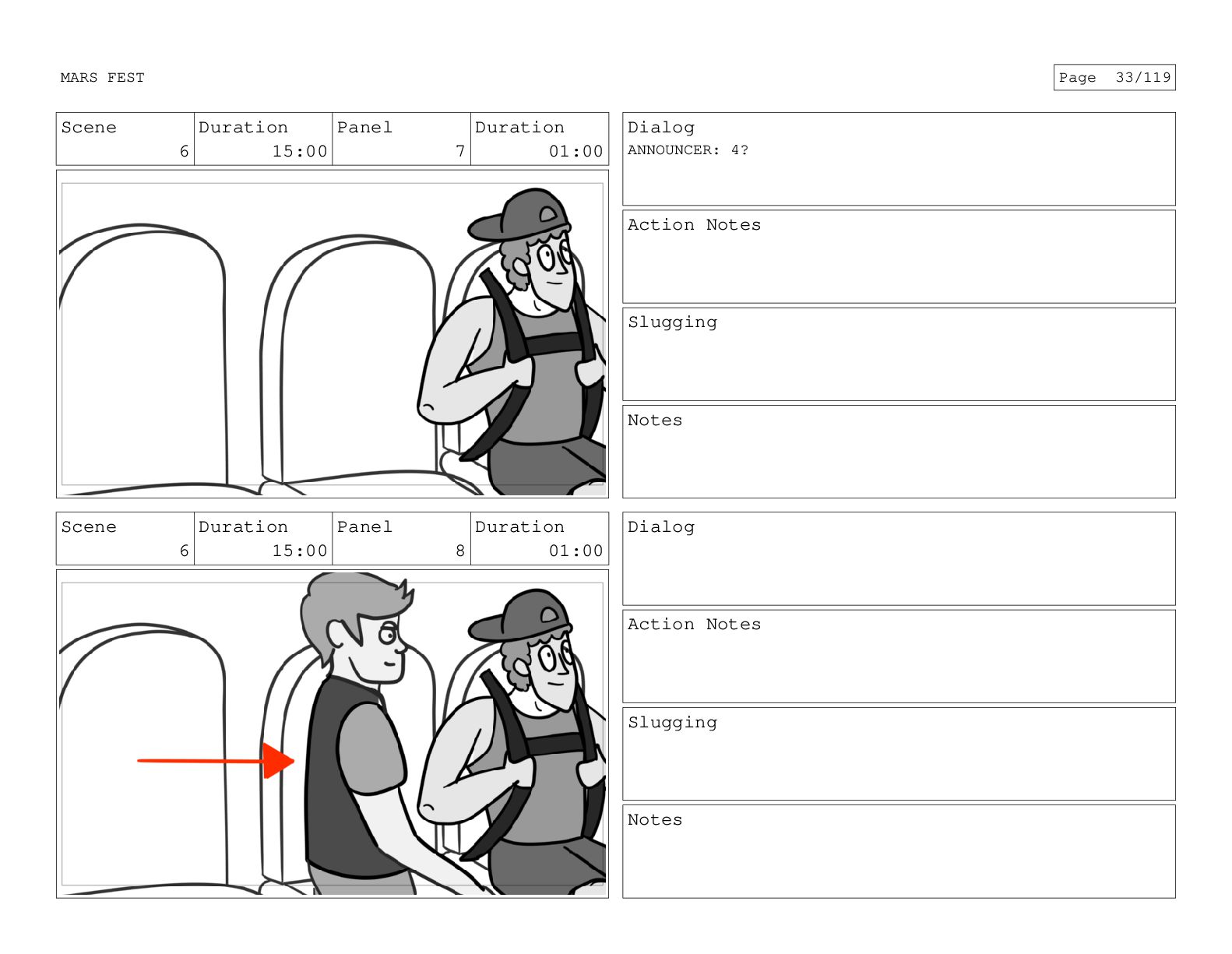 MARS FEST

Page 33/119

| Scene | Duration | Panel | Duration |
|---|---|---|---|
| 6 | 15:00 | 7 | 01:00 |

Dialog
ANNOUNCER: 4?

Action Notes

Slugging

Notes

| Scene | Duration | Panel | Duration |
|---|---|---|---|
| 6 | 15:00 | 8 | 01:00 |

Dialog

Action Notes

Slugging

Notes