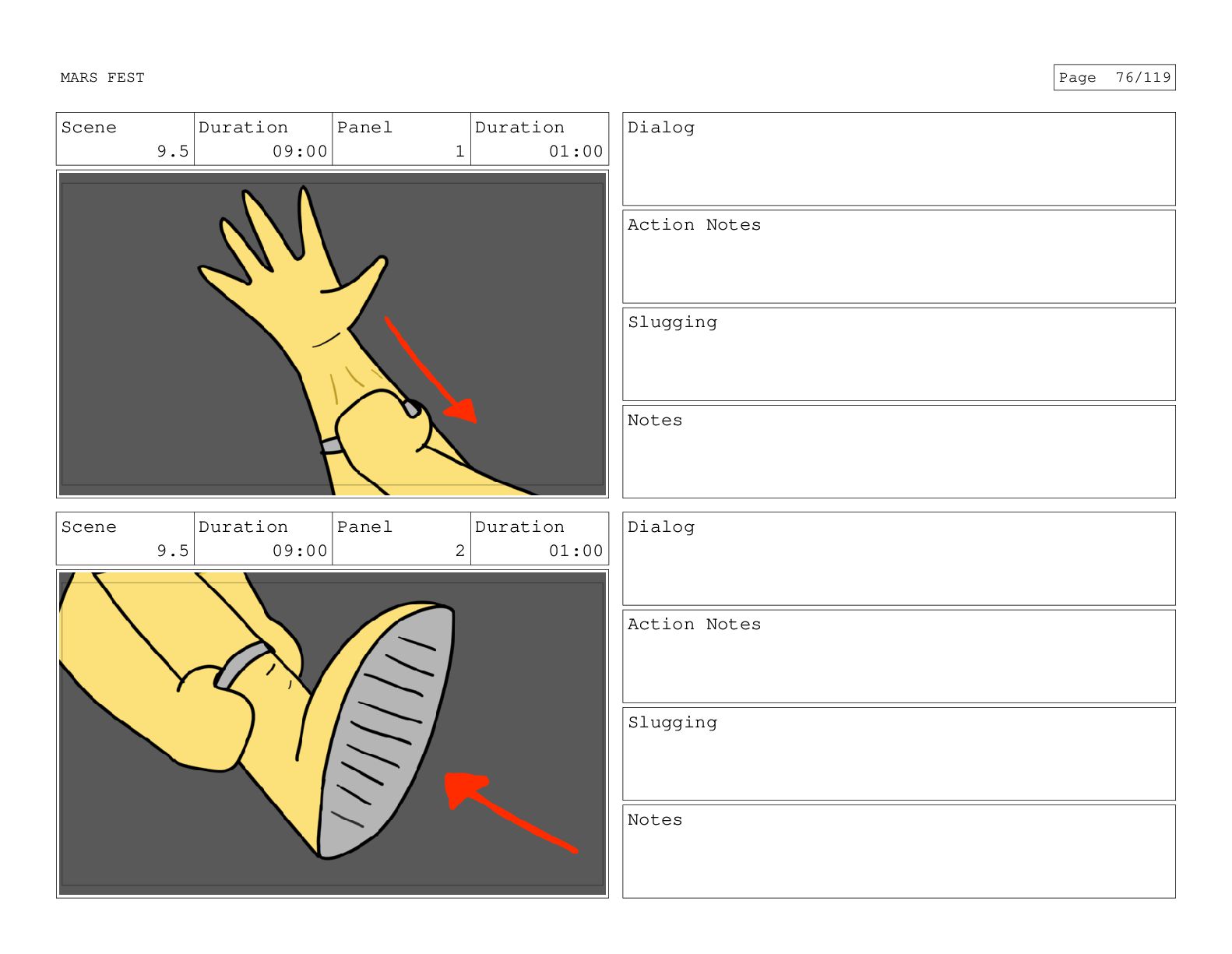 MARS FEST

Page 76/119

| Scene | Duration | Panel | Duration |
|---|---|---|---|
| 9.5 | 09:00 | 1 | 01:00 |

Dialog

Action Notes

Slugging

Notes

| Scene | Duration | Panel | Duration |
|---|---|---|---|
| 9.5 | 09:00 | 2 | 01:00 |

Dialog

Action Notes

Slugging

Notes