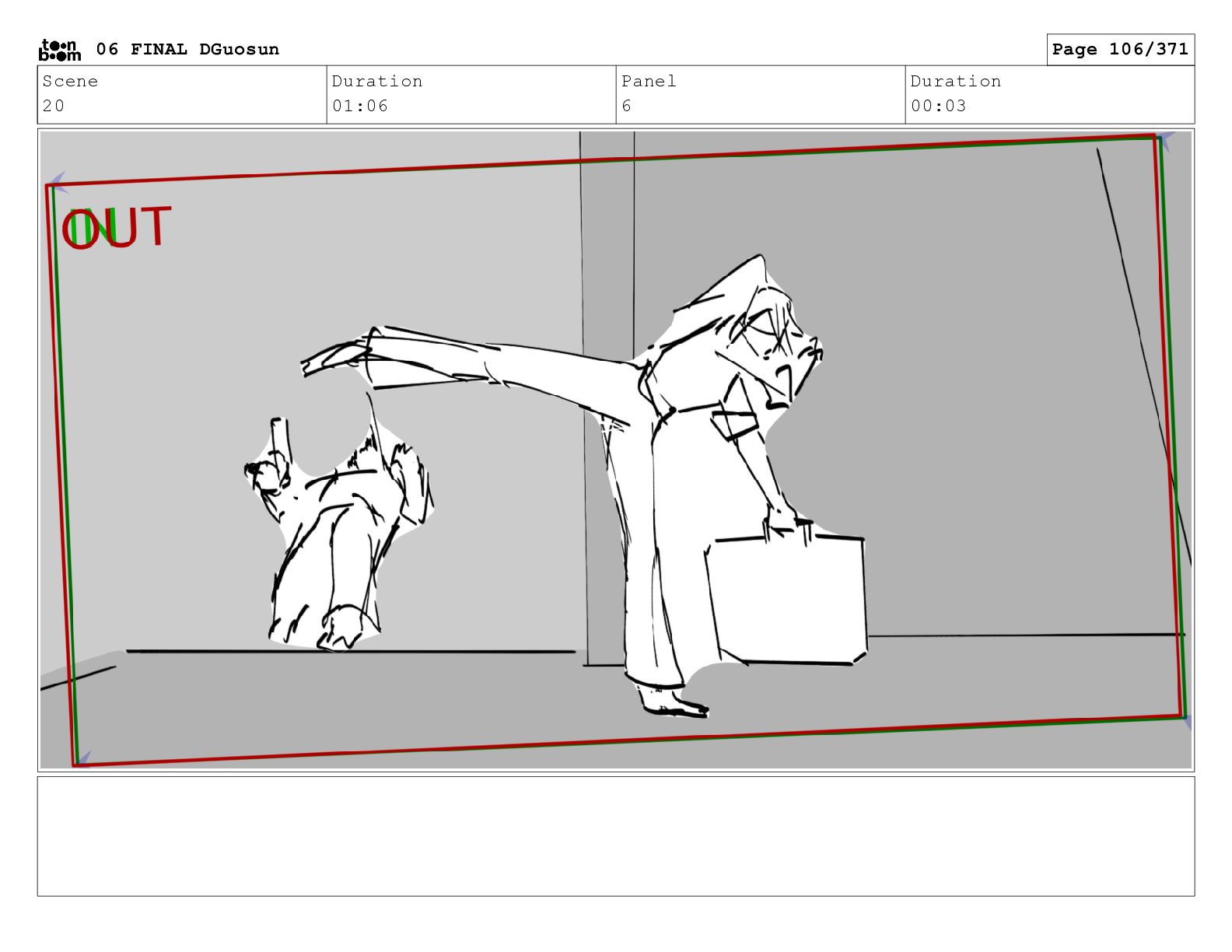 toon boom 06 FINAL DGuosun

Page 106/371

| Scene | Duration | Panel | Duration |
|---|---|---|---|
| 20 | 01:06 | 6 | 00:03 |

IN
OUT