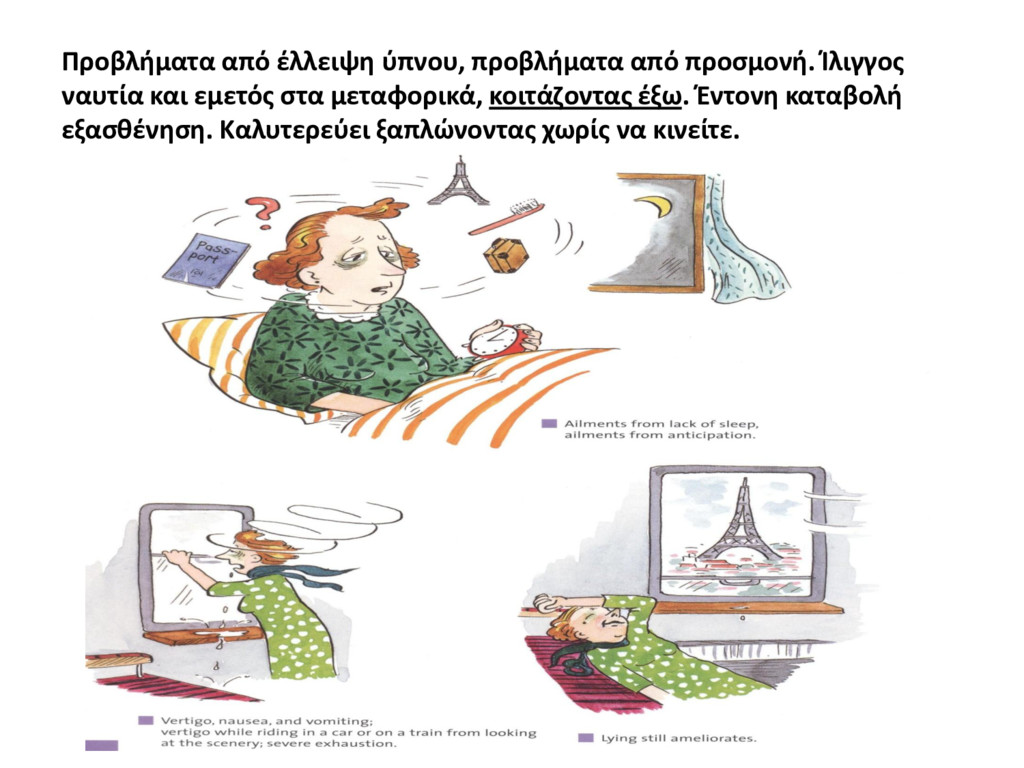 Προβλήματα από έλλειψη ύπνου, προβλήματα από προσμονή. Ίλιγγος ναυτία και εμετός στα μεταφορικά, κοιτάζοντας έξω. Έντονη καταβολή εξασθένηση. Καλυτερεύει ξαπλώνοντας χωρίς να κινείτε.

Pass-port

Ailments from lack of sleep, ailments from anticipation.

Vertigo, nausea, and vomiting; vertigo while riding in a car or on a train from looking at the scenery; severe exhaustion.

Lying still ameliorates.