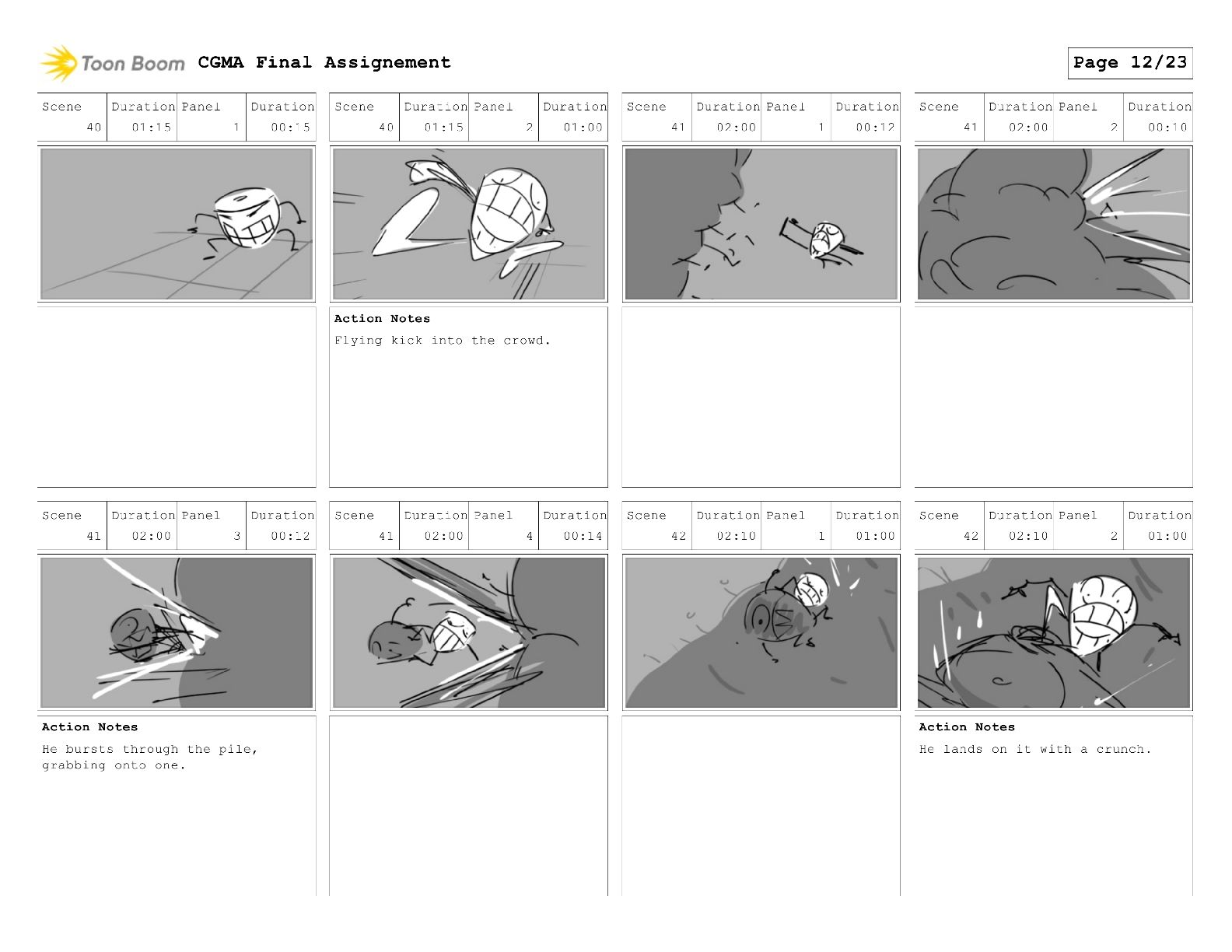 Toon Boom CGMA Final Assignement

Page 12/23

| Scene | Duration | Panel | Duration |
|---|---|---|---|
| 40 | 01:15 | 1 | 00:15 |

| Scene | Duration | Panel | Duration |
|---|---|---|---|
| 40 | 01:15 | 2 | 01:00 |

Action Notes
Flying kick into the crowd.

| Scene | Duration | Panel | Duration |
|---|---|---|---|
| 41 | 02:00 | 1 | 00:12 |

| Scene | Duration | Panel | Duration |
|---|---|---|---|
| 41 | 02:00 | 2 | 00:10 |

| Scene | Duration | Panel | Duration |
|---|---|---|---|
| 41 | 02:00 | 3 | 00:12 |

Action Notes
He bursts through the pile, grabbing onto one.

| Scene | Duration | Panel | Duration |
|---|---|---|---|
| 41 | 02:00 | 4 | 00:14 |

| Scene | Duration | Panel | Duration |
|---|---|---|---|
| 42 | 02:10 | 1 | 01:00 |

| Scene | Duration | Panel | Duration |
|---|---|---|---|
| 42 | 02:10 | 2 | 01:00 |

Action Notes
He lands on it with a crunch.