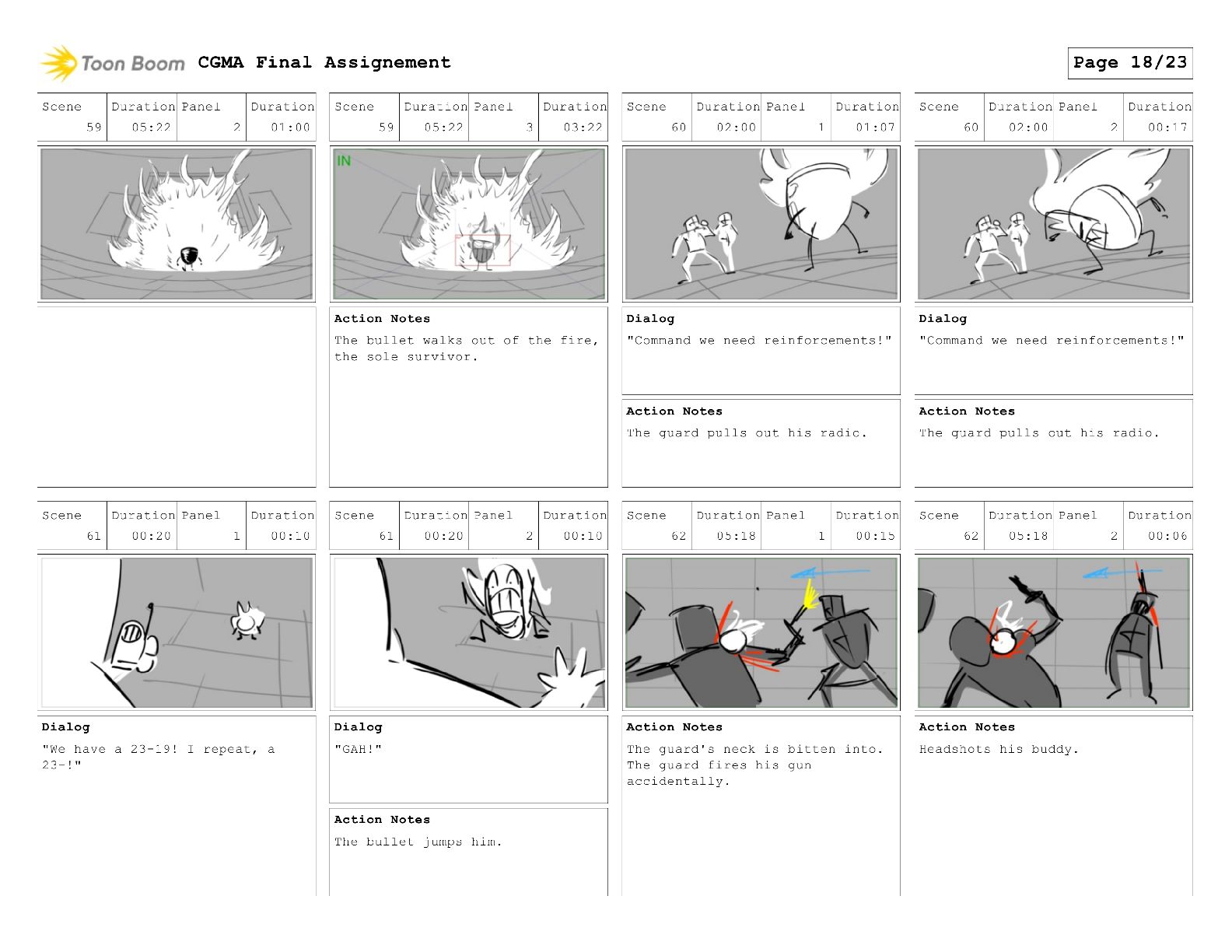 Toon Boom CGMA Final Assignement

Page 18/23

| Scene | Duration | Panel | Duration |
|---|---|---|---|
| 59 | 05:22 | 2 | 01:00 |

| Scene | Duration | Panel | Duration |
|---|---|---|---|
| 59 | 05:22 | 3 | 03:22 |

IN

Action Notes
The bullet walks out of the fire, the sole survivor.

| Scene | Duration | Panel | Duration |
|---|---|---|---|
| 60 | 02:00 | 1 | 01:07 |

Dialog
"Command we need reinforcements!"

Action Notes
The guard pulls out his radio.

| Scene | Duration | Panel | Duration |
|---|---|---|---|
| 60 | 02:00 | 2 | 00:17 |

Dialog
"Command we need reinforcements!"

Action Notes
The guard pulls out his radio.

| Scene | Duration | Panel | Duration |
|---|---|---|---|
| 61 | 00:20 | 1 | 00:10 |

Dialog
"We have a 23-19! I repeat, a 23-!"

| Scene | Duration | Panel | Duration |
|---|---|---|---|
| 61 | 00:20 | 2 | 00:10 |

Dialog
"GAH!"

Action Notes
The bullet jumps him.

| Scene | Duration | Panel | Duration |
|---|---|---|---|
| 62 | 05:18 | 1 | 00:15 |

Action Notes
The guard's neck is bitten into. The guard fires his gun accidentally.

| Scene | Duration | Panel | Duration |
|---|---|---|---|
| 62 | 05:18 | 2 | 00:06 |

Action Notes
Headshots his buddy.