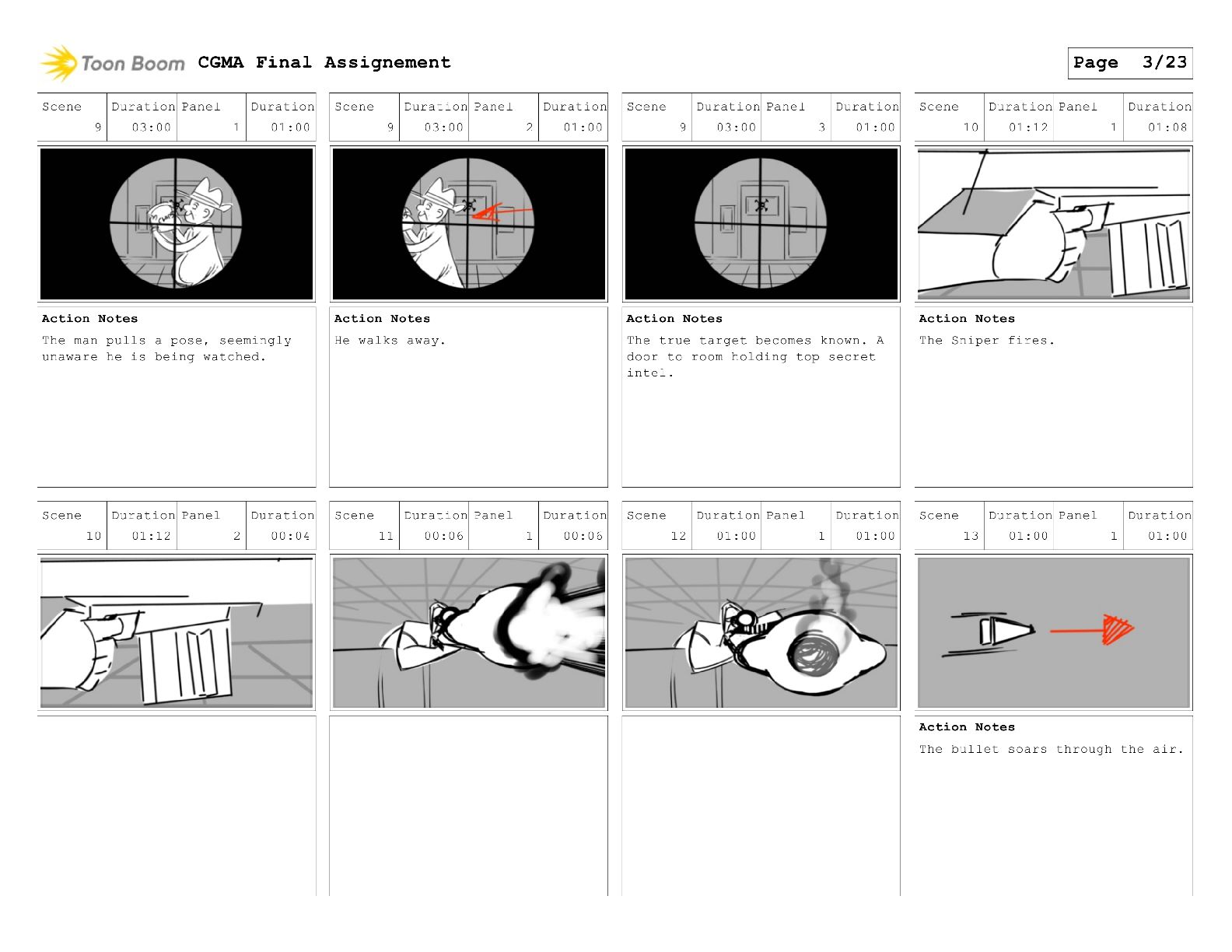 Toon Boom CGMA Final Assignement

Page 3/23

| Scene | Duration | Panel | Duration |
|---|---|---|---|
| 9 | 03:00 | 1 | 01:00 |

Action Notes
The man pulls a pose, seemingly unaware he is being watched.

| Scene | Duration | Panel | Duration |
|---|---|---|---|
| 9 | 03:00 | 2 | 01:00 |

Action Notes
He walks away.

| Scene | Duration | Panel | Duration |
|---|---|---|---|
| 9 | 03:00 | 3 | 01:00 |

Action Notes
The true target becomes known. A door to room holding top secret intel.

| Scene | Duration | Panel | Duration |
|---|---|---|---|
| 10 | 01:12 | 1 | 01:08 |

Action Notes
The Sniper fires.

| Scene | Duration | Panel | Duration |
|---|---|---|---|
| 10 | 01:12 | 2 | 00:04 |

| Scene | Duration | Panel | Duration |
|---|---|---|---|
| 11 | 00:06 | 1 | 00:06 |

| Scene | Duration | Panel | Duration |
|---|---|---|---|
| 12 | 01:00 | 1 | 01:00 |

| Scene | Duration | Panel | Duration |
|---|---|---|---|
| 13 | 01:00 | 1 | 01:00 |

Action Notes
The bullet soars through the air.