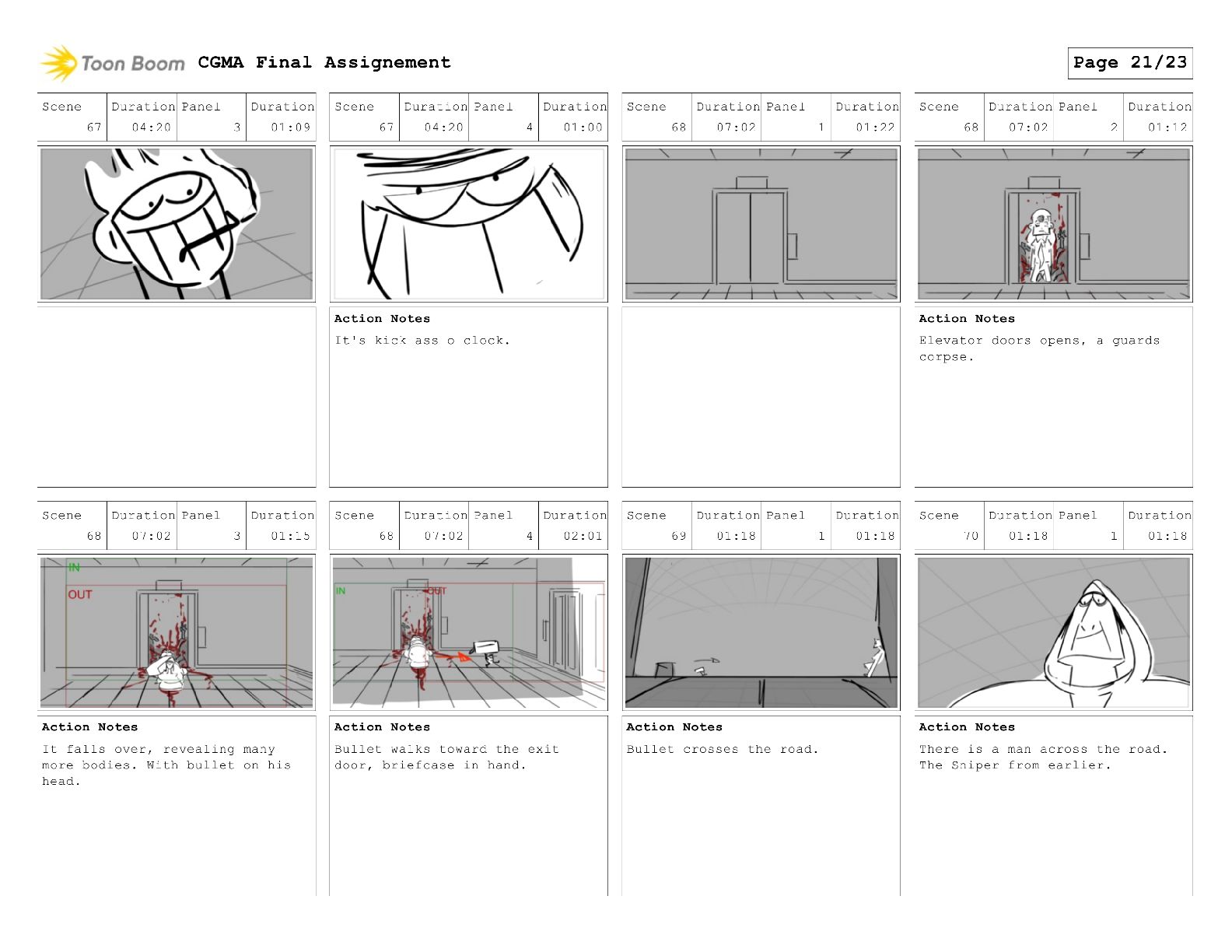 Toon Boom CGMA Final Assignement

Page 21/23

| Scene | Duration | Panel | Duration |
|---|---|---|---|
| 67 | 04:20 | 3 | 01:09 |

| Scene | Duration | Panel | Duration |
|---|---|---|---|
| 67 | 04:20 | 4 | 01:00 |

Action Notes
It's kick ass o clock.

| Scene | Duration | Panel | Duration |
|---|---|---|---|
| 68 | 07:02 | 1 | 01:22 |

| Scene | Duration | Panel | Duration |
|---|---|---|---|
| 68 | 07:02 | 2 | 01:12 |

Action Notes
Elevator doors opens, a guards corpse.

| Scene | Duration | Panel | Duration |
|---|---|---|---|
| 68 | 07:02 | 3 | 01:15 |

IN
OUT

Action Notes
It falls over, revealing many more bodies. With bullet on his head.

| Scene | Duration | Panel | Duration |
|---|---|---|---|
| 68 | 07:02 | 4 | 02:01 |

IN
OUT

Action Notes
Bullet walks toward the exit door, briefcase in hand.

| Scene | Duration | Panel | Duration |
|---|---|---|---|
| 69 | 01:18 | 1 | 01:18 |

Action Notes
Bullet crosses the road.

| Scene | Duration | Panel | Duration |
|---|---|---|---|
| 70 | 01:18 | 1 | 01:18 |

Action Notes
There is a man across the road. The Sniper from earlier.