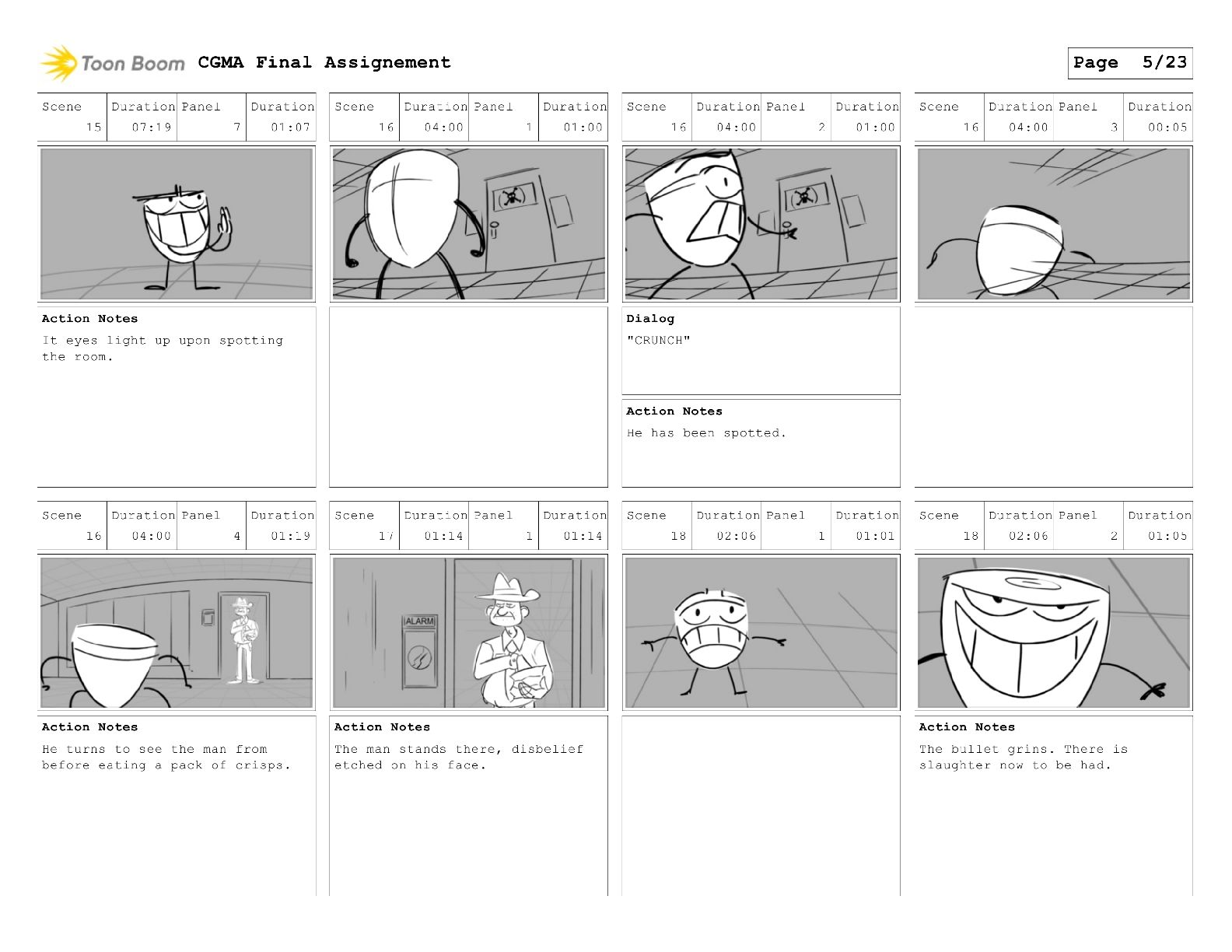 Toon Boom CGMA Final Assignement

Page 5/23

| Scene | Duration | Panel | Duration |
|---|---|---|---|
| 15 | 07:19 | 7 | 01:07 |

Action Notes
It eyes light up upon spotting the room.

| Scene | Duration | Panel | Duration |
|---|---|---|---|
| 16 | 04:00 | 1 | 01:00 |

| Scene | Duration | Panel | Duration |
|---|---|---|---|
| 16 | 04:00 | 2 | 01:00 |

Dialog
"CRUNCH"

Action Notes
He has been spotted.

| Scene | Duration | Panel | Duration |
|---|---|---|---|
| 16 | 04:00 | 3 | 00:05 |

| Scene | Duration | Panel | Duration |
|---|---|---|---|
| 16 | 04:00 | 4 | 01:19 |

Action Notes
He turns to see the man from before eating a pack of crisps.

| Scene | Duration | Panel | Duration |
|---|---|---|---|
| 17 | 01:14 | 1 | 01:14 |

ALARM

Action Notes
The man stands there, disbelief etched on his face.

| Scene | Duration | Panel | Duration |
|---|---|---|---|
| 18 | 02:06 | 1 | 01:01 |

| Scene | Duration | Panel | Duration |
|---|---|---|---|
| 18 | 02:06 | 2 | 01:05 |

Action Notes
The bullet grins. There is slaughter now to be had.