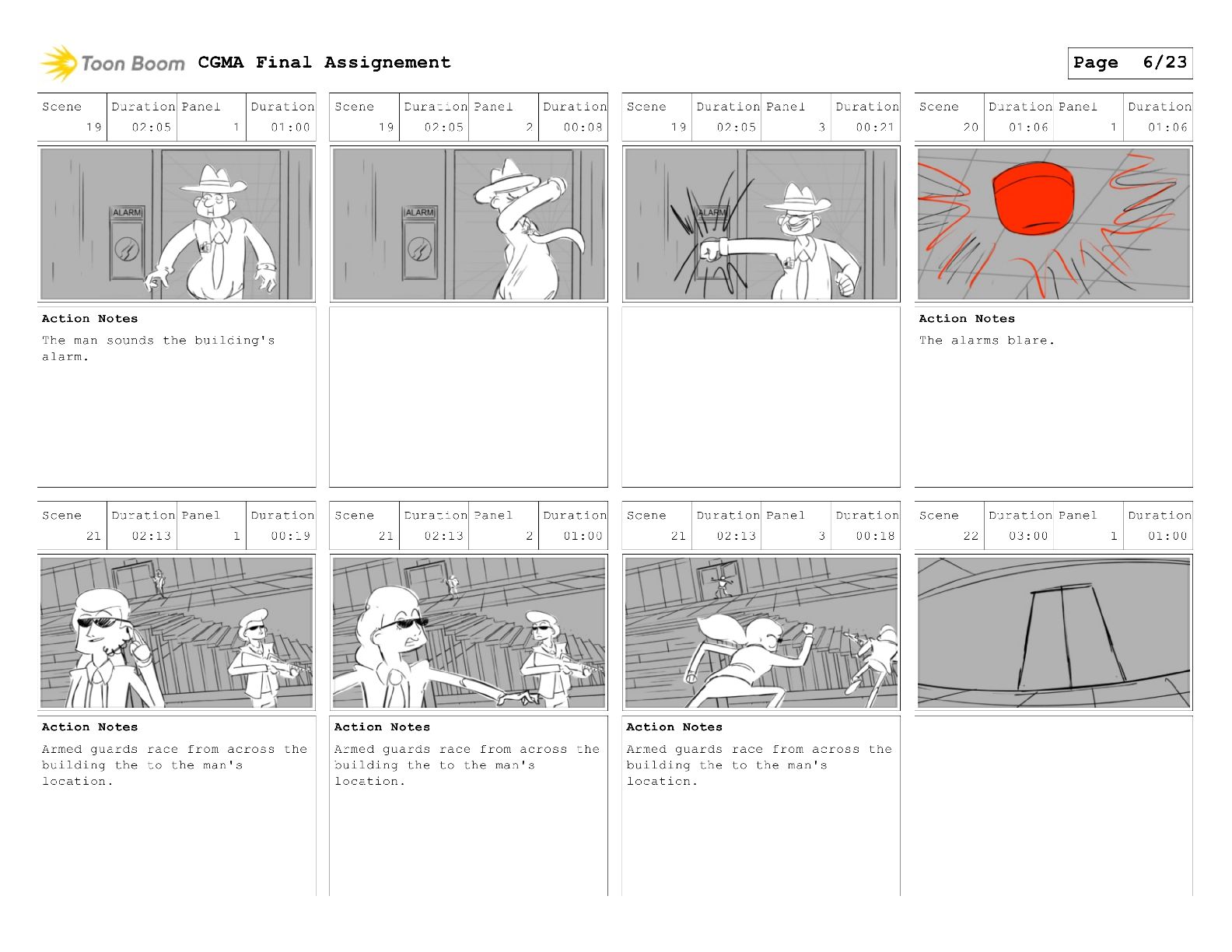 Toon Boom CGMA Final Assignement

Page 6/23

| Scene | Duration | Panel | Duration |
|---|---|---|---|
| 19 | 02:05 | 1 | 01:00 |

ALARM

Action Notes
The man sounds the building's alarm.

| Scene | Duration | Panel | Duration |
|---|---|---|---|
| 19 | 02:05 | 2 | 00:08 |

ALARM

| Scene | Duration | Panel | Duration |
|---|---|---|---|
| 19 | 02:05 | 3 | 00:21 |

ALARM

| Scene | Duration | Panel | Duration |
|---|---|---|---|
| 20 | 01:06 | 1 | 01:06 |

Action Notes
The alarms blare.

| Scene | Duration | Panel | Duration |
|---|---|---|---|
| 21 | 02:13 | 1 | 00:19 |

Action Notes
Armed guards race from across the building the to the man's location.

| Scene | Duration | Panel | Duration |
|---|---|---|---|
| 21 | 02:13 | 2 | 01:00 |

Action Notes
Armed guards race from across the building the to the man's location.

| Scene | Duration | Panel | Duration |
|---|---|---|---|
| 21 | 02:13 | 3 | 00:18 |

Action Notes
Armed guards race from across the building the to the man's location.

| Scene | Duration | Panel | Duration |
|---|---|---|---|
| 22 | 03:00 | 1 | 01:00 |