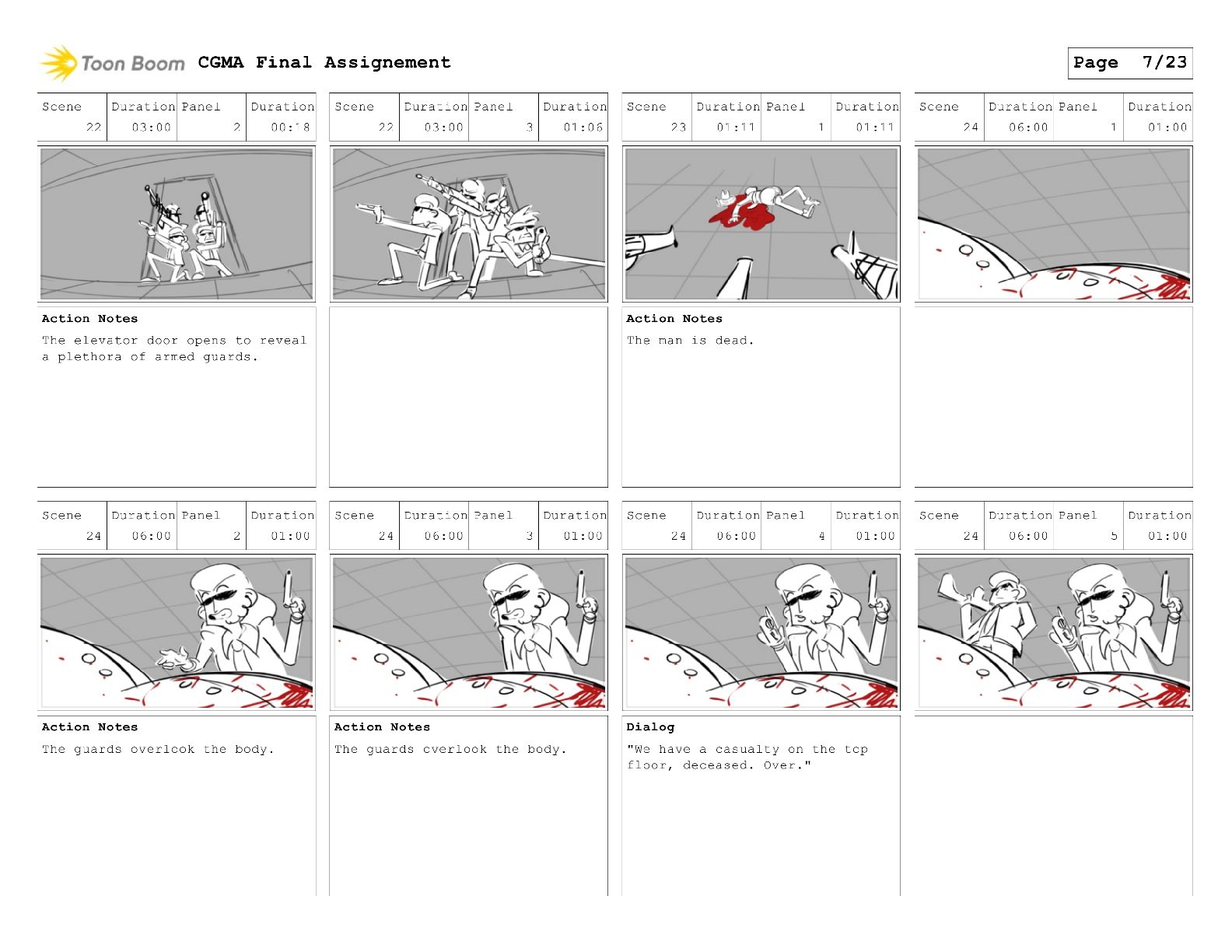 Toon Boom CGMA Final Assignement

Page 7/23

| Scene | Duration | Panel | Duration |
|---|---|---|---|
| 22 | 03:00 | 2 | 00:18 |

Action Notes
The elevator door opens to reveal a plethora of armed guards.

| Scene | Duration | Panel | Duration |
|---|---|---|---|
| 22 | 03:00 | 3 | 01:06 |

| Scene | Duration | Panel | Duration |
|---|---|---|---|
| 23 | 01:11 | 1 | 01:11 |

Action Notes
The man is dead.

| Scene | Duration | Panel | Duration |
|---|---|---|---|
| 24 | 06:00 | 1 | 01:00 |

| Scene | Duration | Panel | Duration |
|---|---|---|---|
| 24 | 06:00 | 2 | 01:00 |

Action Notes
The guards overlook the body.

| Scene | Duration | Panel | Duration |
|---|---|---|---|
| 24 | 06:00 | 3 | 01:00 |

Action Notes
The guards overlook the body.

| Scene | Duration | Panel | Duration |
|---|---|---|---|
| 24 | 06:00 | 4 | 01:00 |

Dialog
"We have a casualty on the top floor, deceased. Over."

| Scene | Duration | Panel | Duration |
|---|---|---|---|
| 24 | 06:00 | 5 | 01:00 |