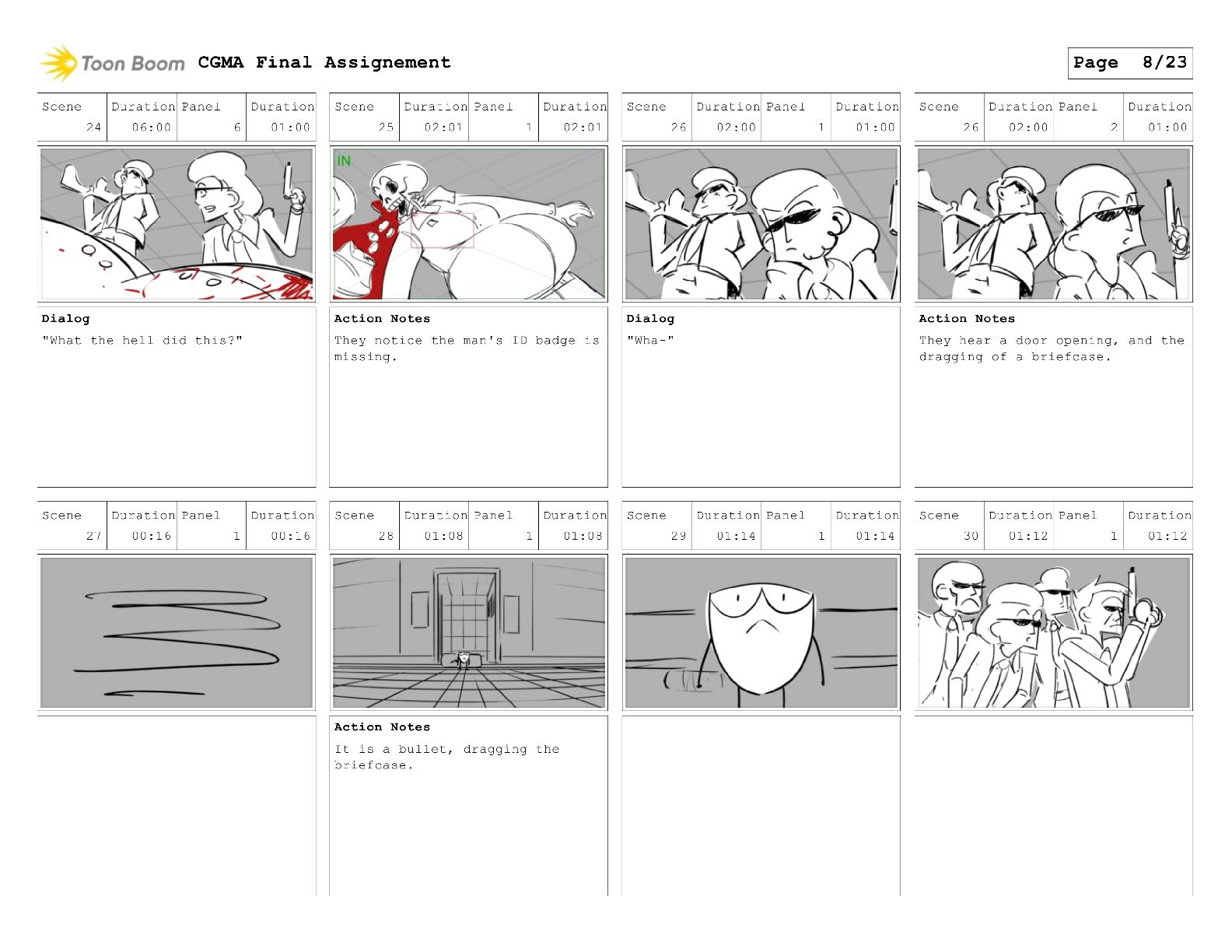 Toon Boom CGMA Final Assignement

Page 8/23

| Scene | Duration | Panel | Duration |
|---|---|---|---|
| 24 | 06:00 | 6 | 01:00 |

Dialog
"What the hell did this?"

| Scene | Duration | Panel | Duration |
|---|---|---|---|
| 25 | 02:01 | 1 | 02:01 |

IN

Action Notes
They notice the man's ID badge is missing.

| Scene | Duration | Panel | Duration |
|---|---|---|---|
| 26 | 02:00 | 1 | 01:00 |

Dialog
"Wha-"

| Scene | Duration | Panel | Duration |
|---|---|---|---|
| 26 | 02:00 | 2 | 01:00 |

Action Notes
They hear a door opening, and the dragging of a briefcase.

| Scene | Duration | Panel | Duration |
|---|---|---|---|
| 27 | 00:16 | 1 | 00:16 |

| Scene | Duration | Panel | Duration |
|---|---|---|---|
| 28 | 01:08 | 1 | 01:08 |

Action Notes
It is a bullet, dragging the briefcase.

| Scene | Duration | Panel | Duration |
|---|---|---|---|
| 29 | 01:14 | 1 | 01:14 |

| Scene | Duration | Panel | Duration |
|---|---|---|---|
| 30 | 01:12 | 1 | 01:12 |