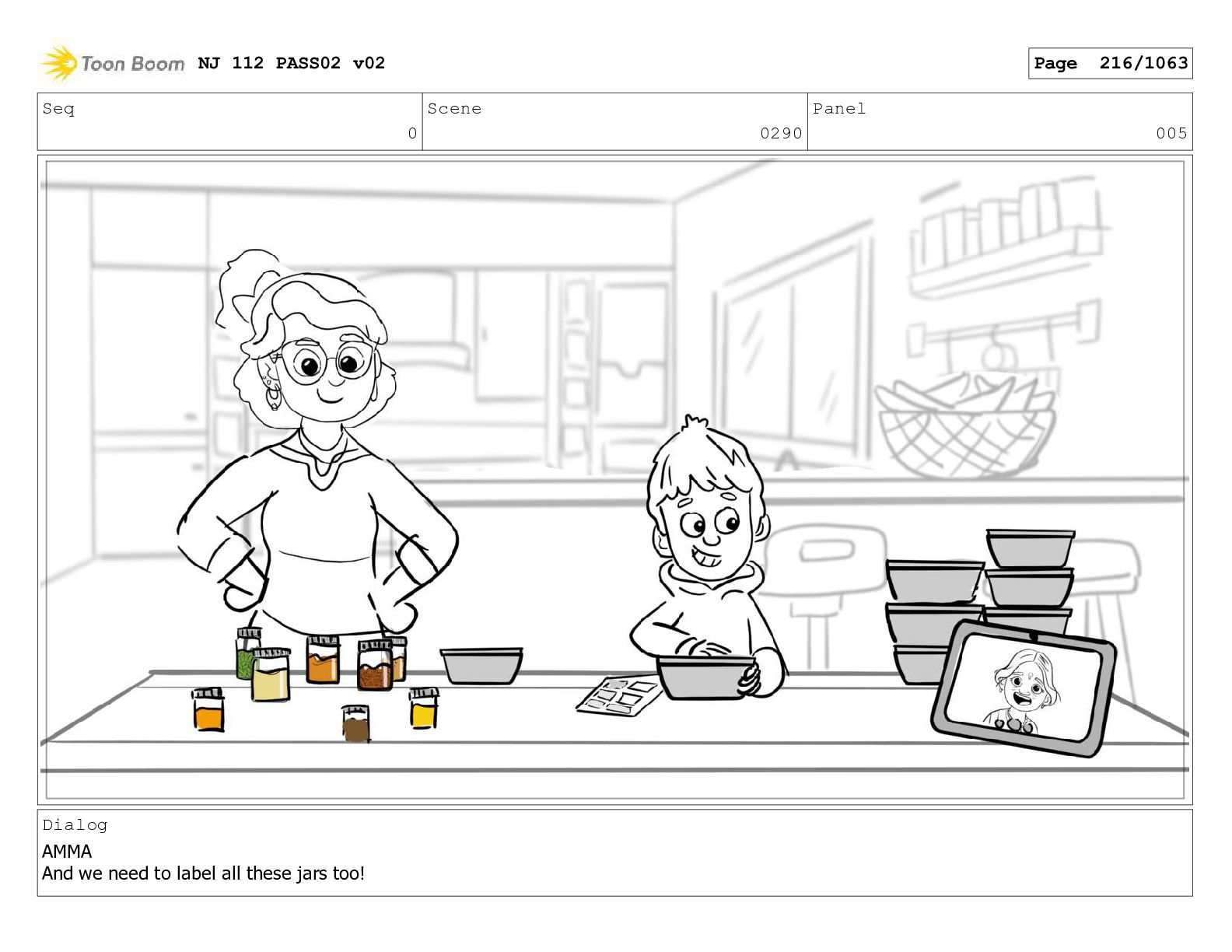 Toon Boom NJ 112 PASS02 v02

Page 216/1063

| Seq | Scene | Panel |
|---|---|---|
| 0 | 0290 | 005 |

Dialog
AMMA
And we need to label all these jars too!