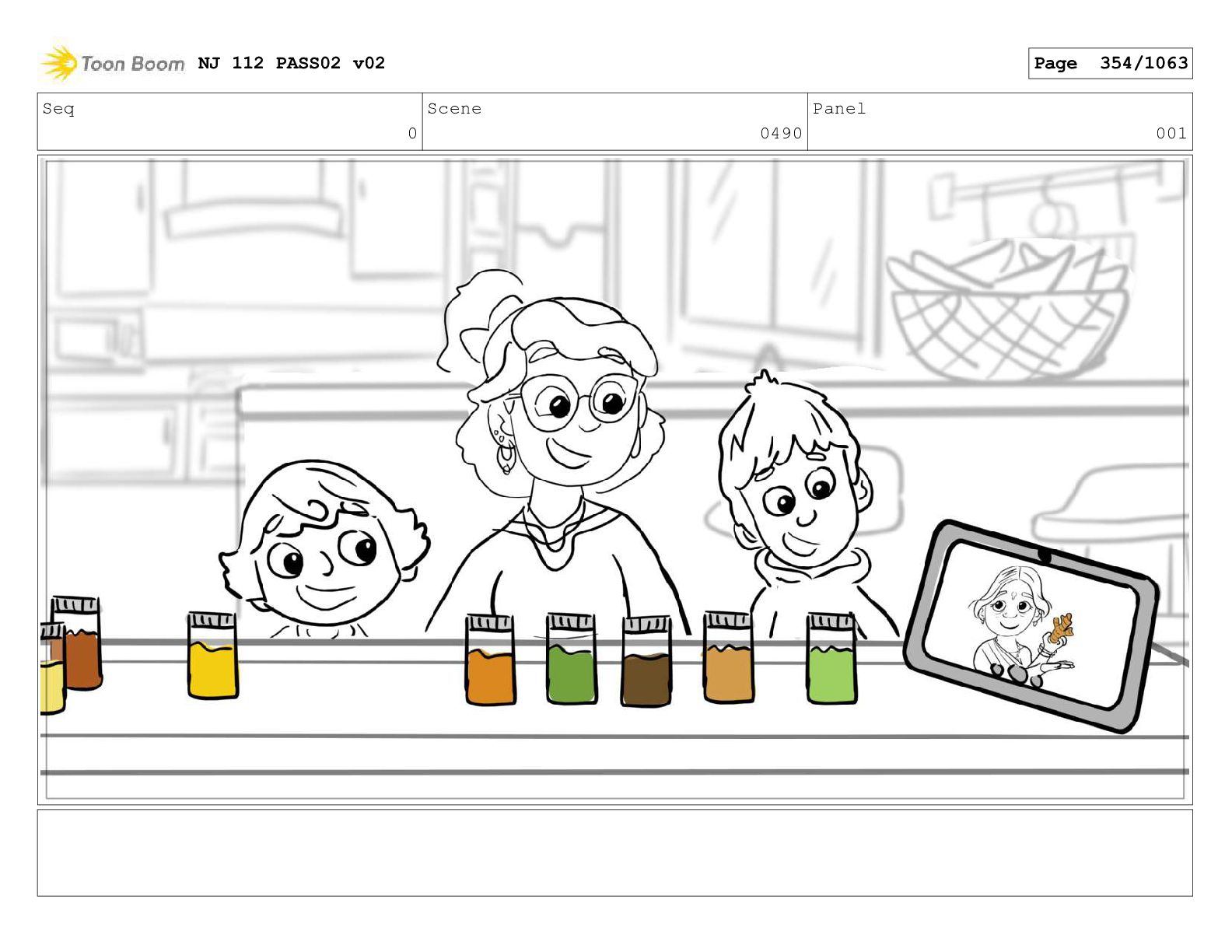 Toon Boom NJ 112 PASS02 v02

Page 354/1063

| Seq | Scene | Panel |
|---|---|---|
| 0 | 0490 | 001 |