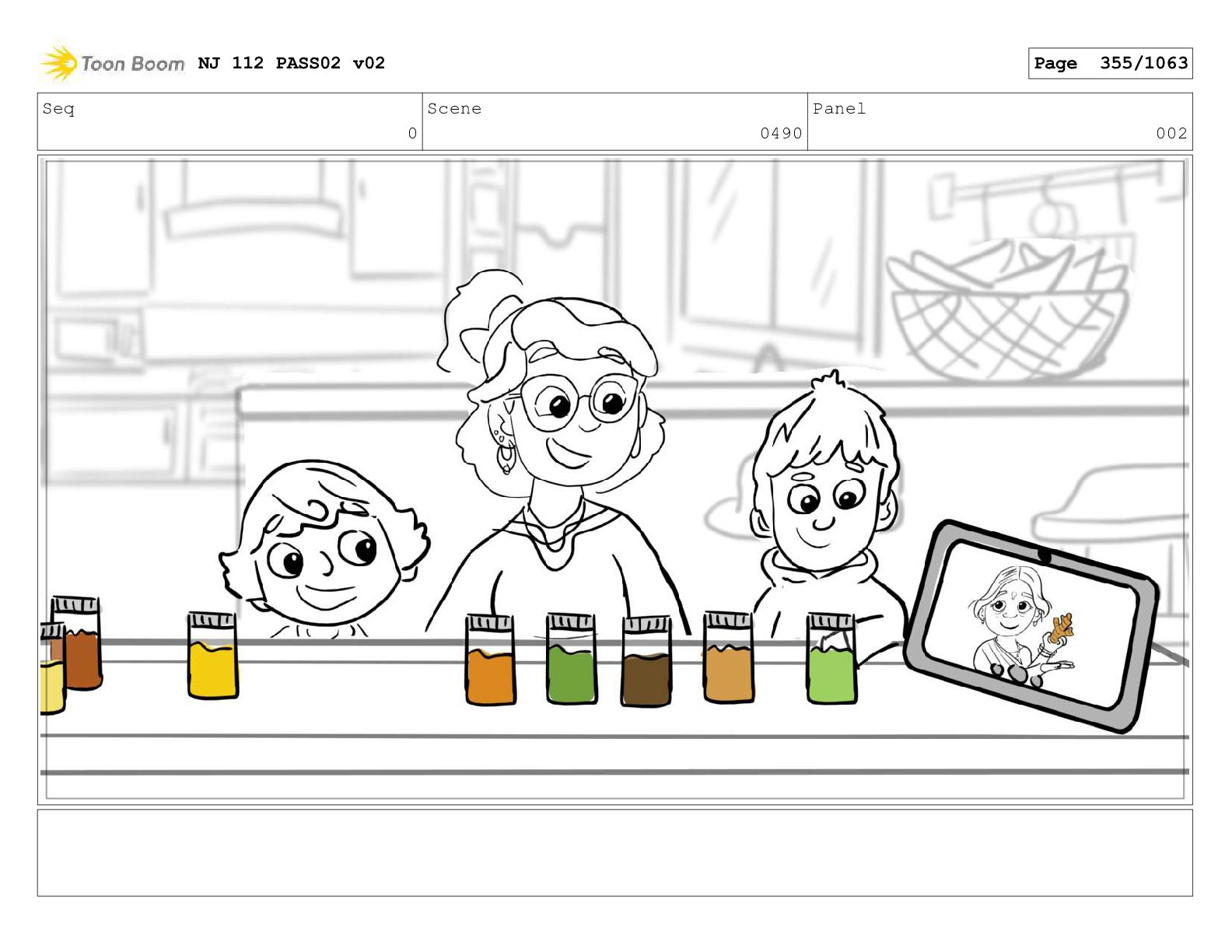 Toon Boom NJ 112 PASS02 v02

Page 355/1063

| Seq | Scene | Panel |
|---|---|---|
| 0 | 0490 | 002 |