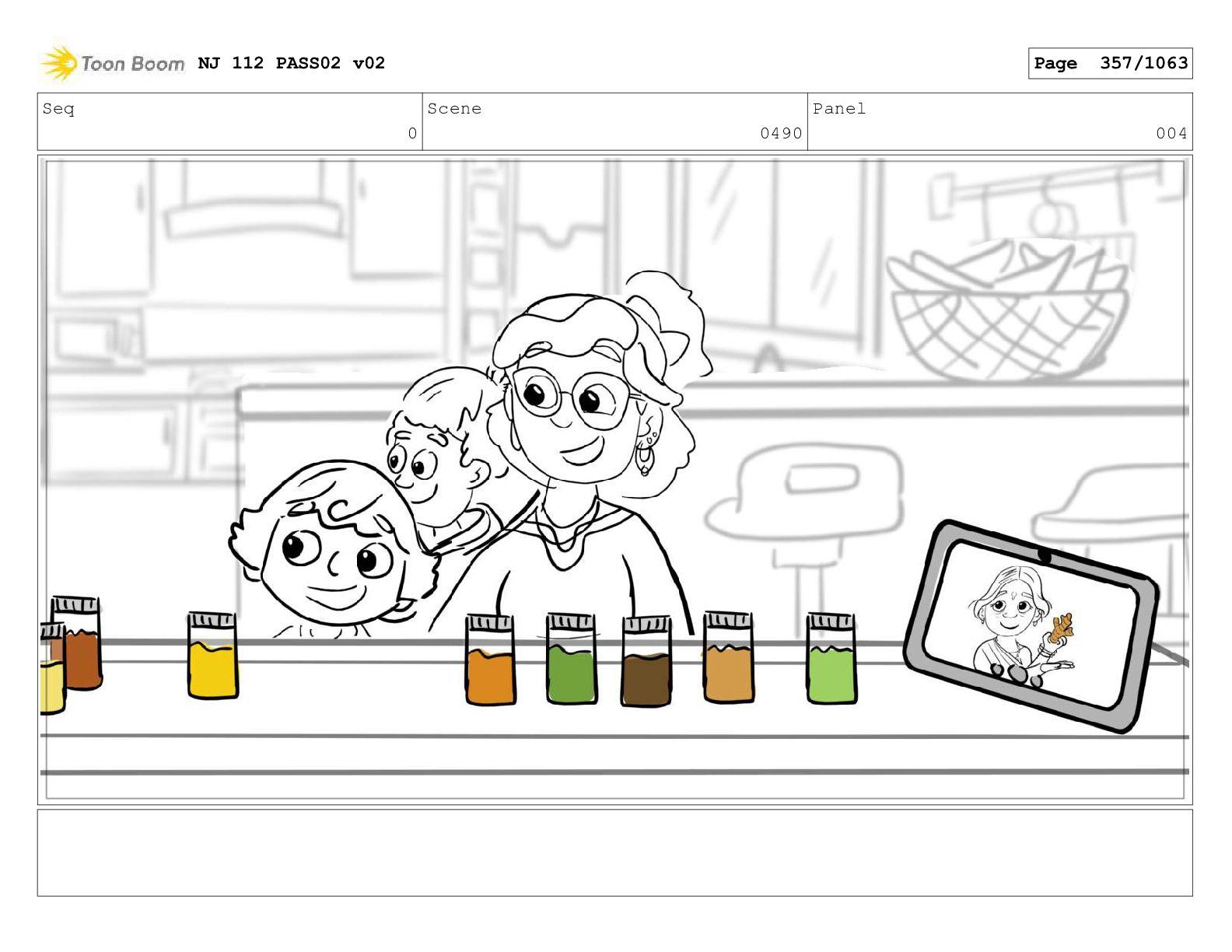 Toon Boom NJ 112 PASS02 v02

Page 357/1063

| Seq | Scene | Panel |
|---|---|---|
| 0 | 0490 | 004 |