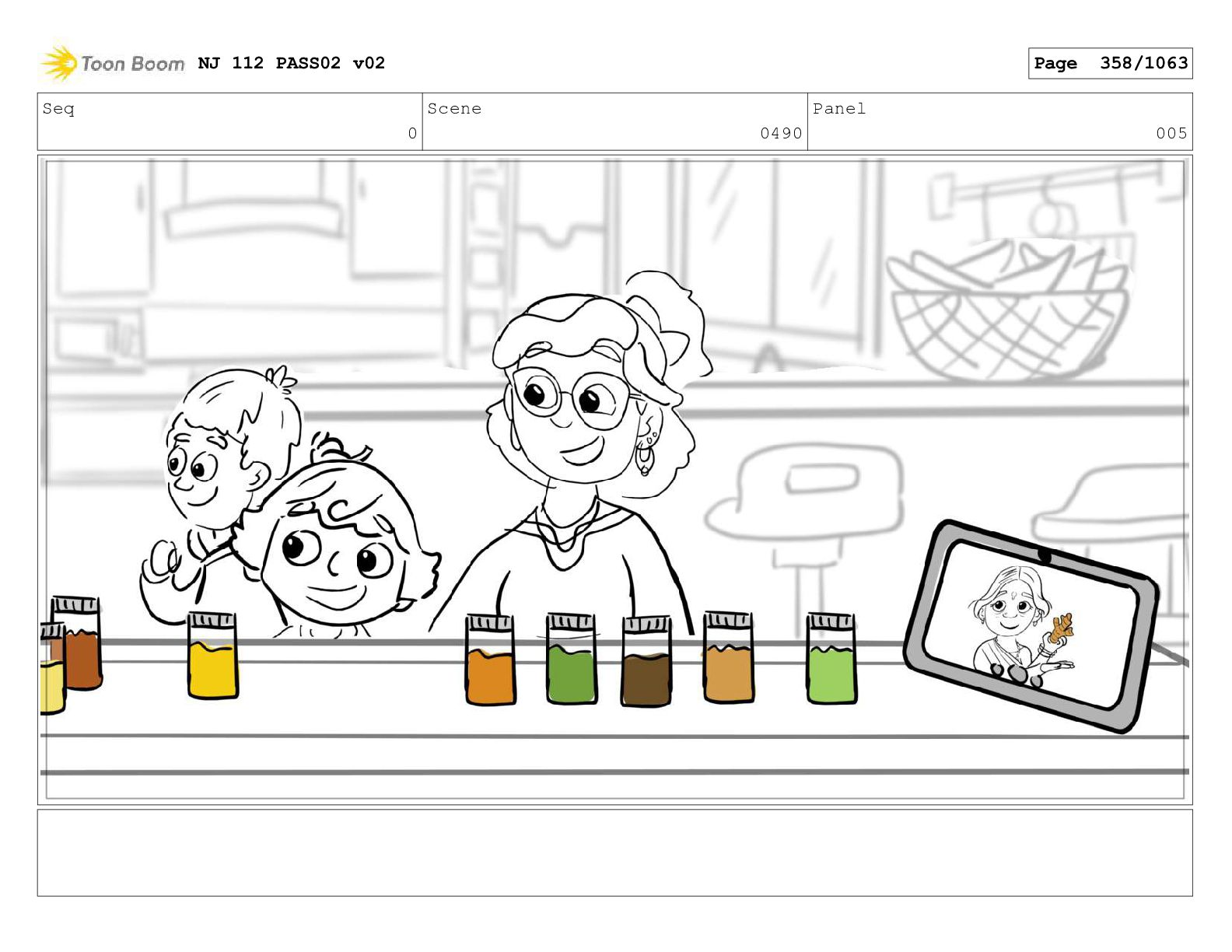 Toon Boom NJ 112 PASS02 v02

Page 358/1063

| Seq | Scene | Panel |
|---|---|---|
| 0 | 0490 | 005 |