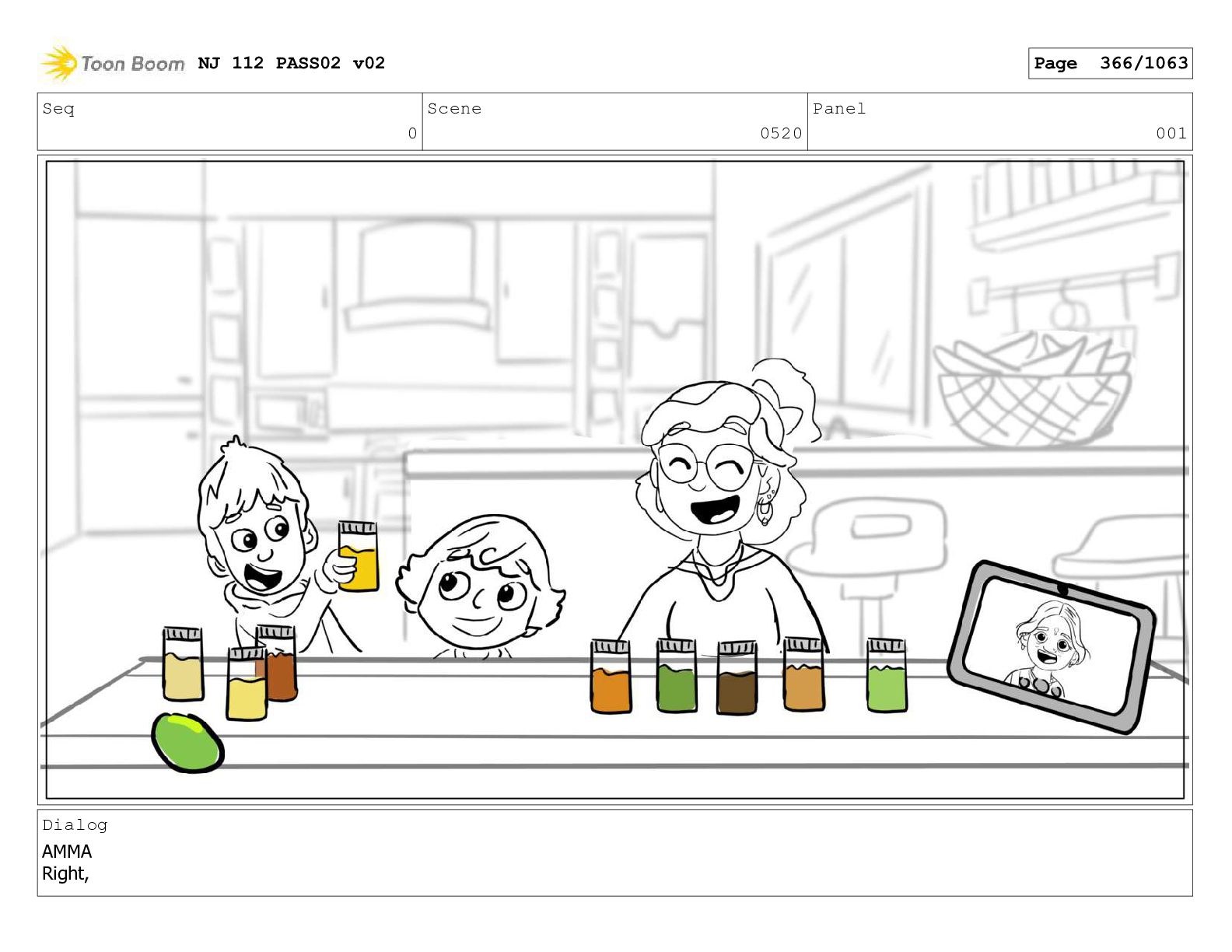 Toon Boom NJ 112 PASS02 v02

Page 366/1063

| Seq | Scene | Panel |
|---|---|---|
| 0 | 0520 | 001 |

Dialog
AMMA
Right,