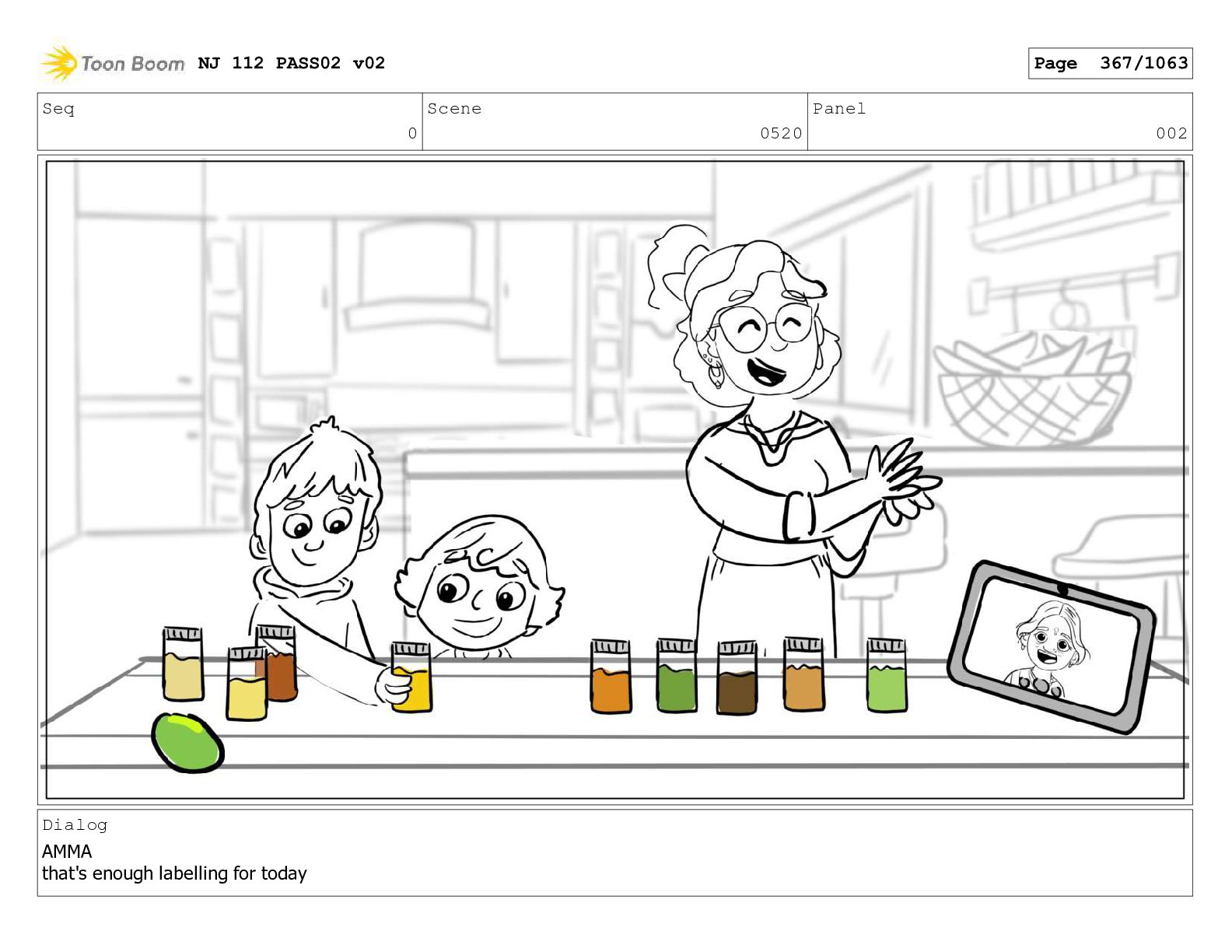 Toon Boom NJ 112 PASS02 v02

Page 367/1063

| Seq | Scene | Panel |
|---|---|---|
| 0 | 0520 | 002 |

Dialog
AMMA
that's enough labelling for today