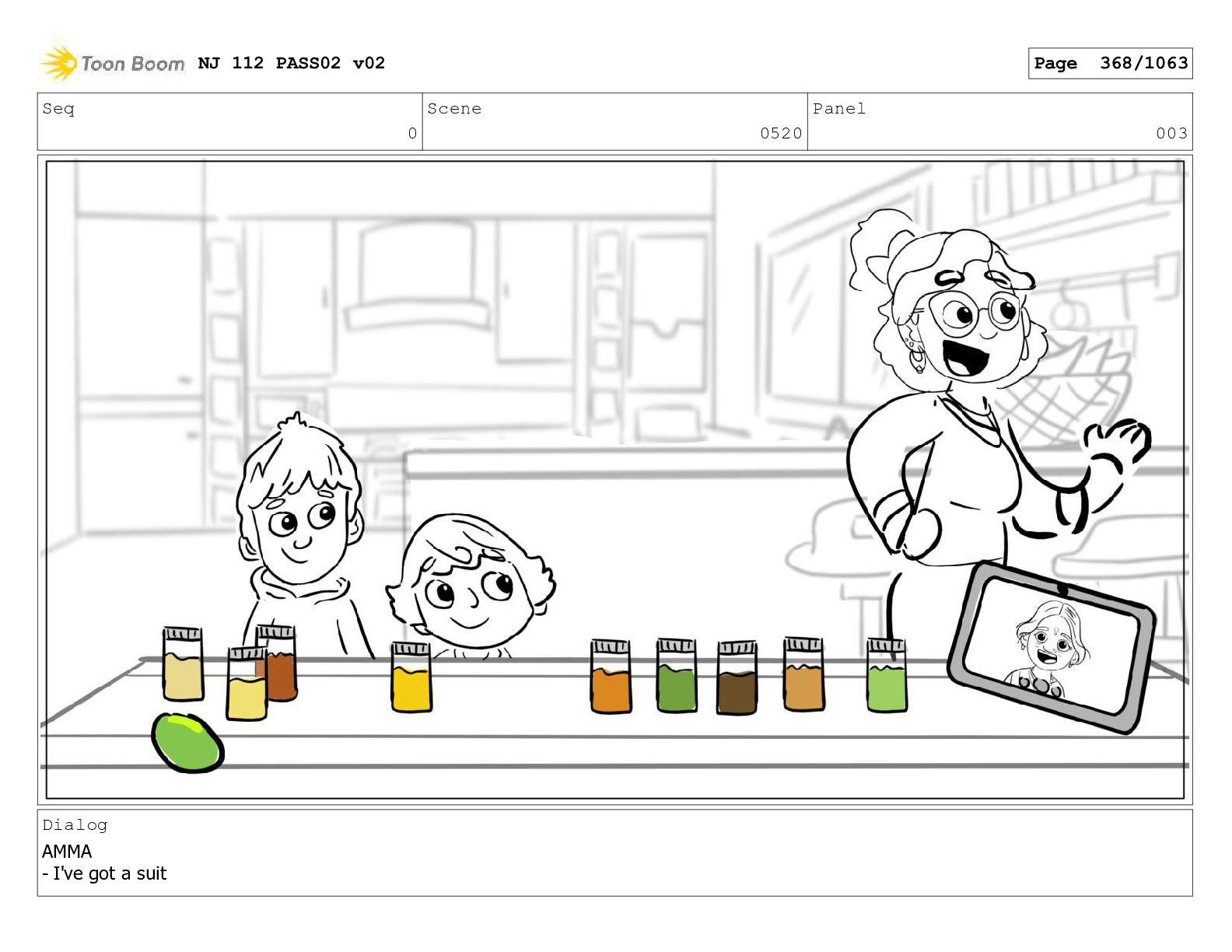 Toon Boom NJ 112 PASS02 v02

Page 368/1063

| Seq | Scene | Panel |
|---|---|---|
| 0 | 0520 | 003 |

Dialog
AMMA
- I've got a suit