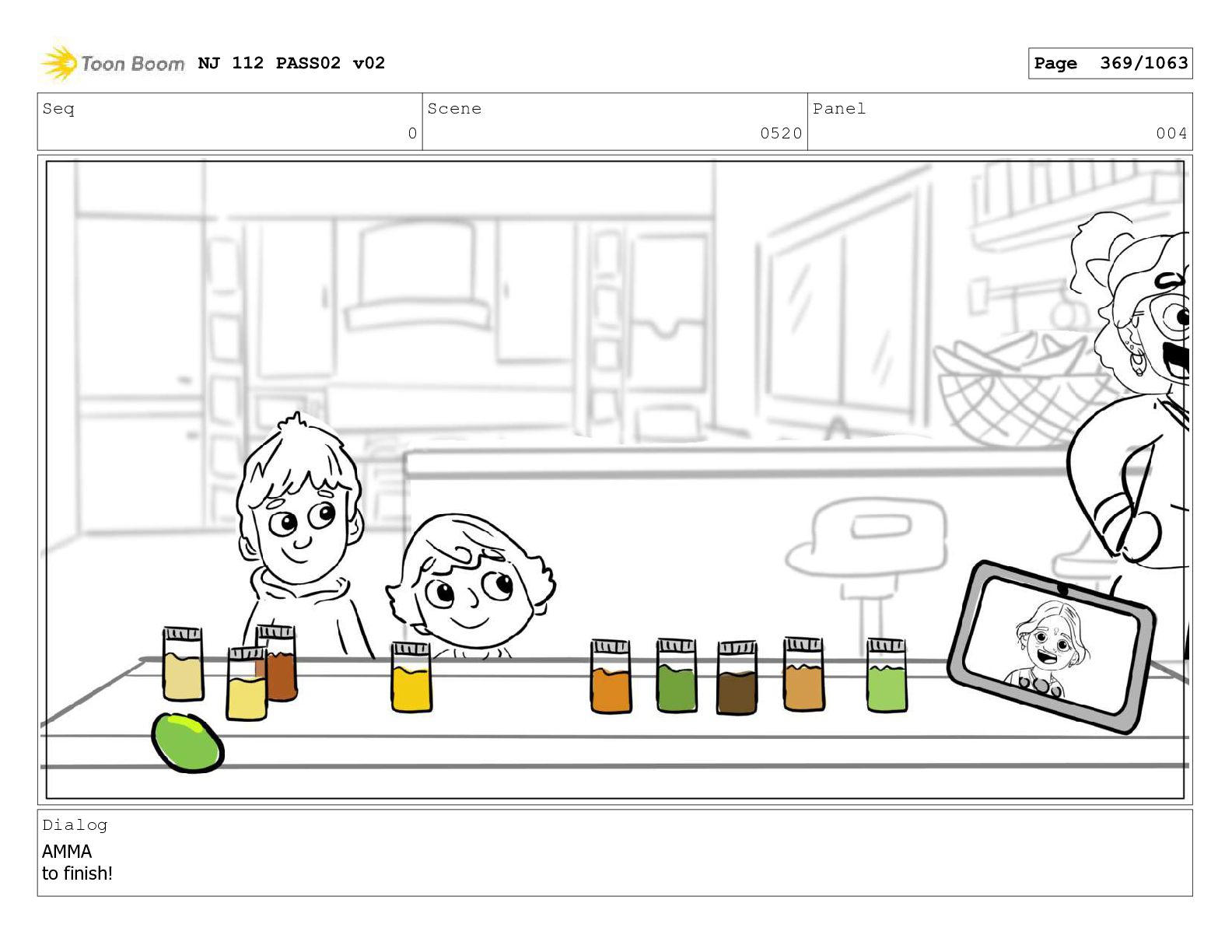 Toon Boom NJ 112 PASS02 v02

Page 369/1063

| Seq | Scene | Panel |
|---|---|---|
| 0 | 0520 | 004 |

Dialog
AMMA
to finish!