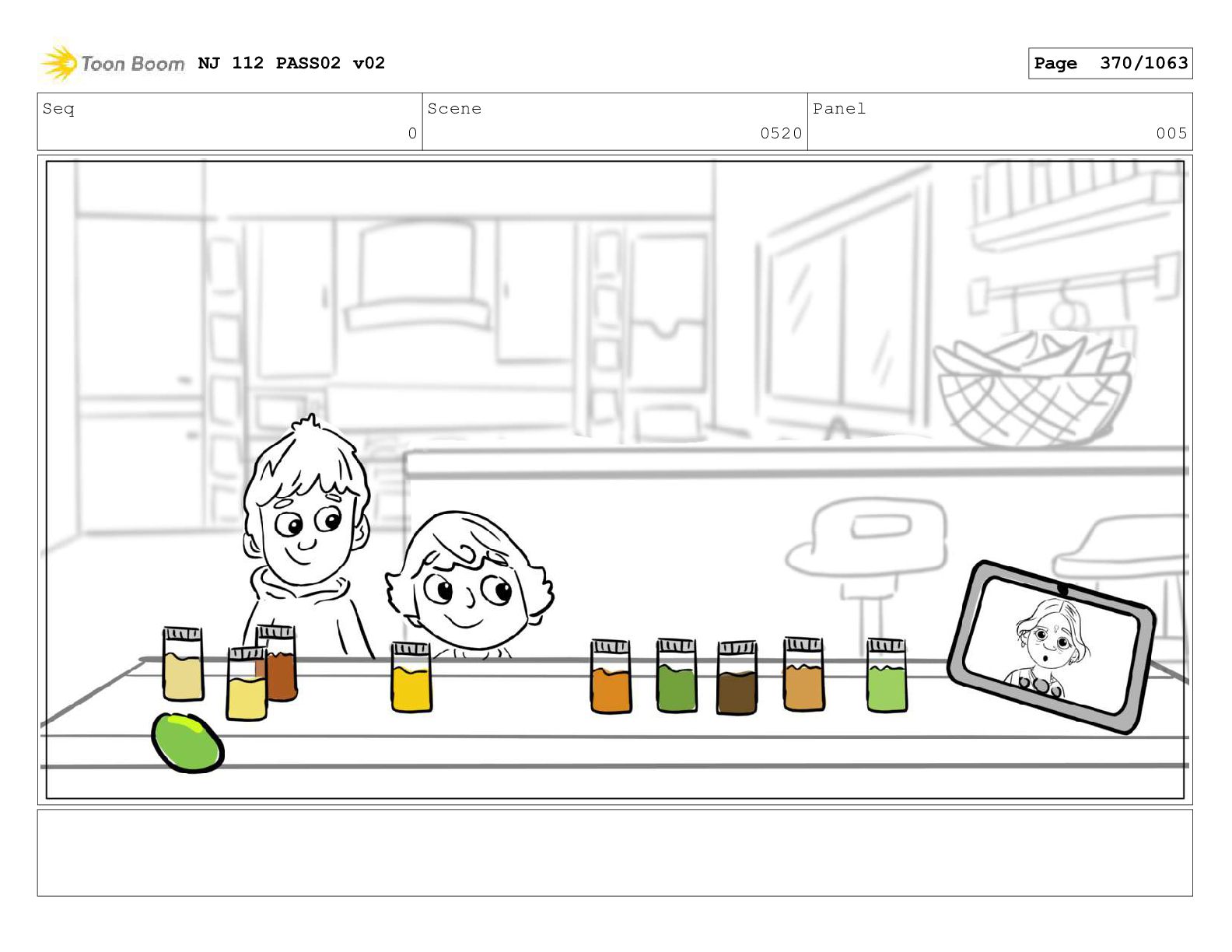 Toon Boom NJ 112 PASS02 v02

Page 370/1063

| Seq | Scene | Panel |
|---|---|---|
| 0 | 0520 | 005 |