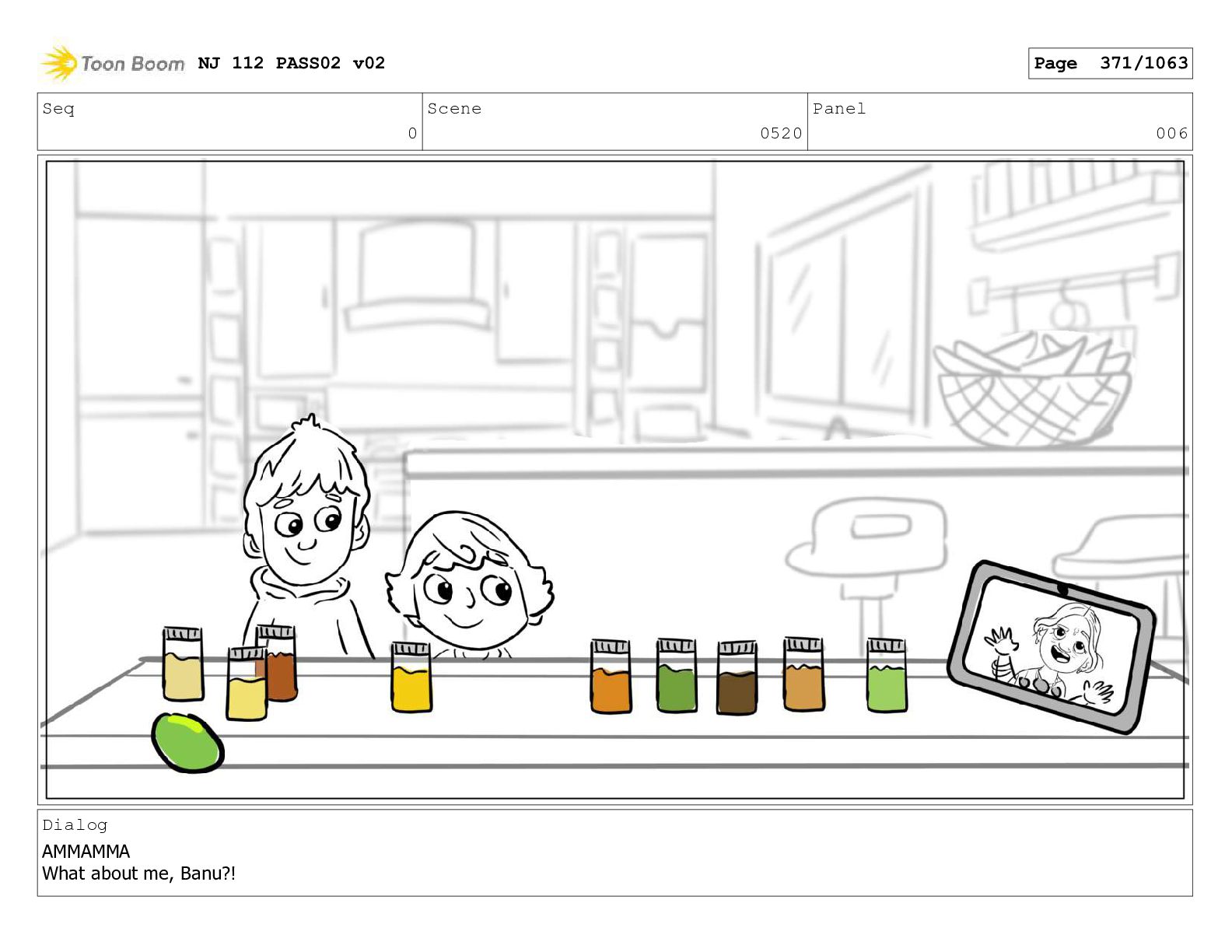 Toon Boom NJ 112 PASS02 v02

Page 371/1063

| Seq | Scene | Panel |
|---|---|---|
| 0 | 0520 | 006 |

Dialog
AMMAMMA
What about me, Banu?!