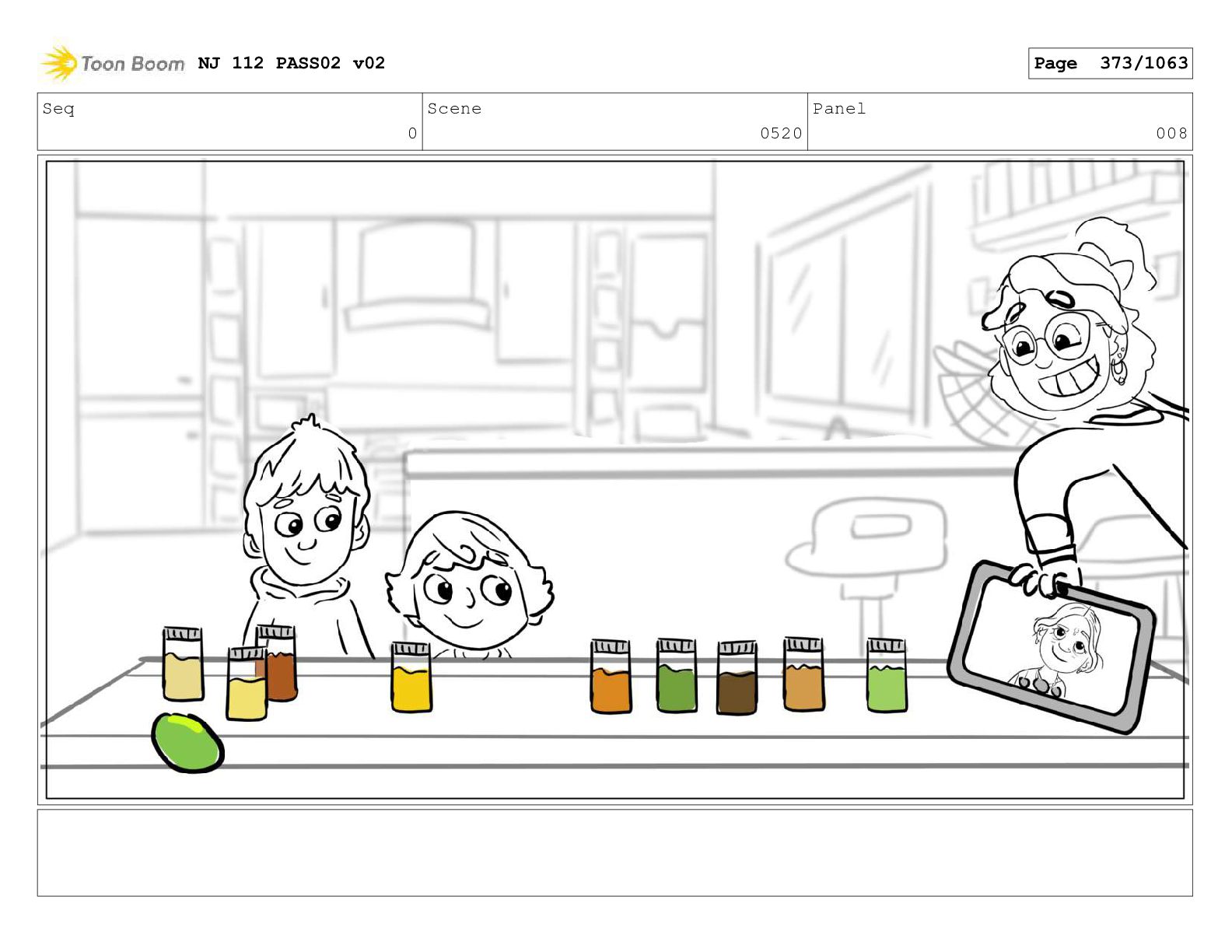 Toon Boom NJ 112 PASS02 v02

Page 373/1063

| Seq | Scene | Panel |
|---|---|---|
| 0 | 0520 | 008 |