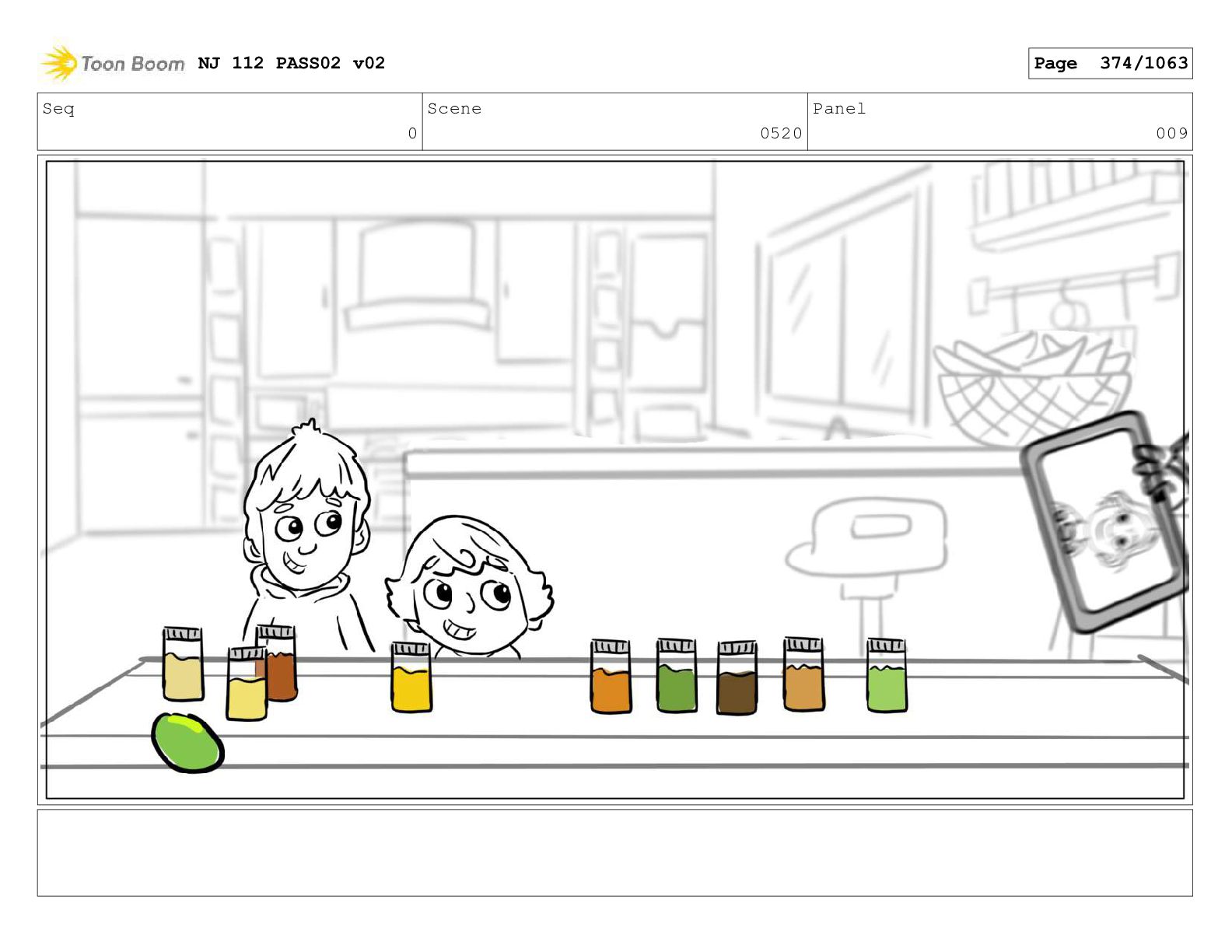 Toon Boom NJ 112 PASS02 v02

Page 374/1063

| Seq | Scene | Panel |
|---|---|---|
| 0 | 0520 | 009 |