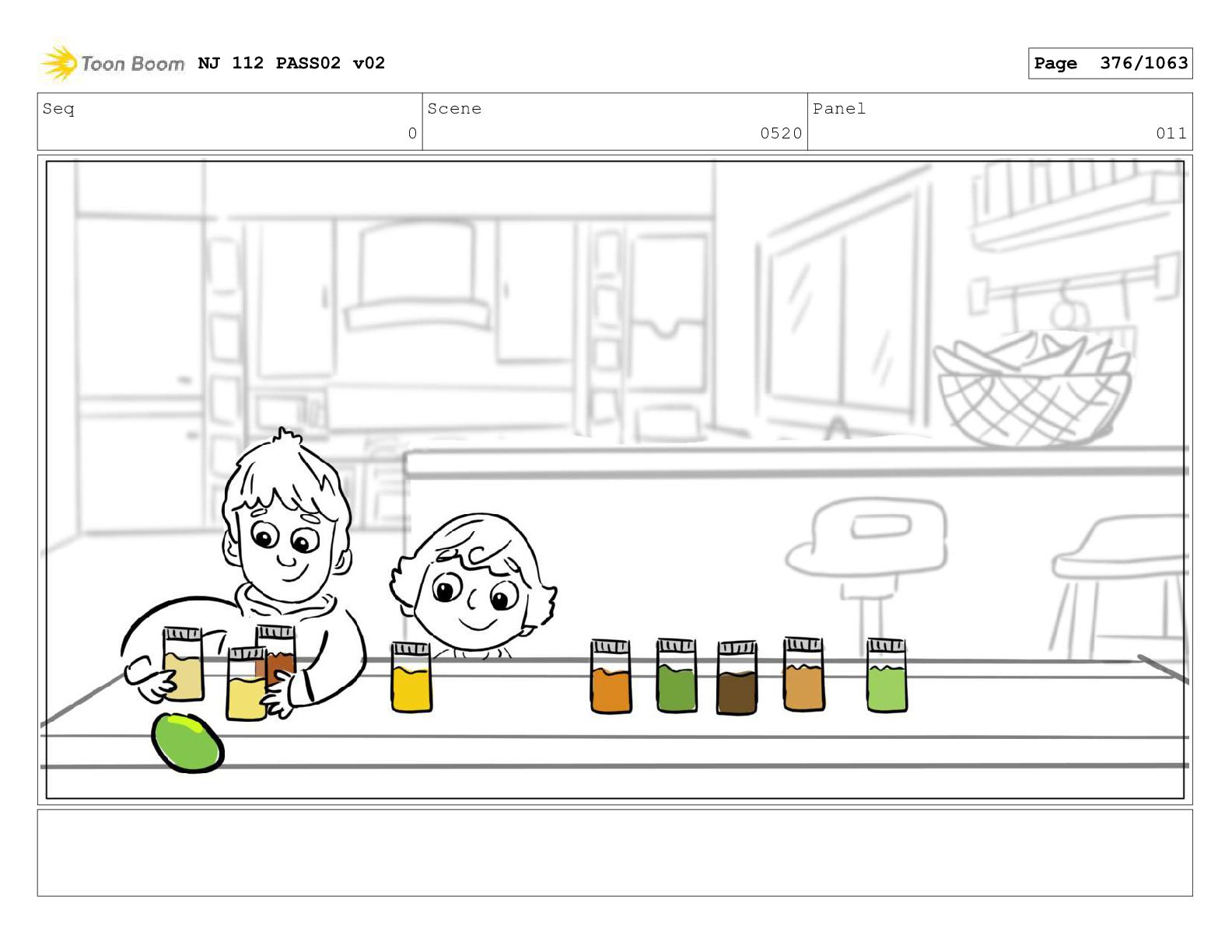 Toon Boom NJ 112 PASS02 v02

Page 376/1063

| Seq | Scene | Panel |
|---|---|---|
| 0 | 0520 | 011 |