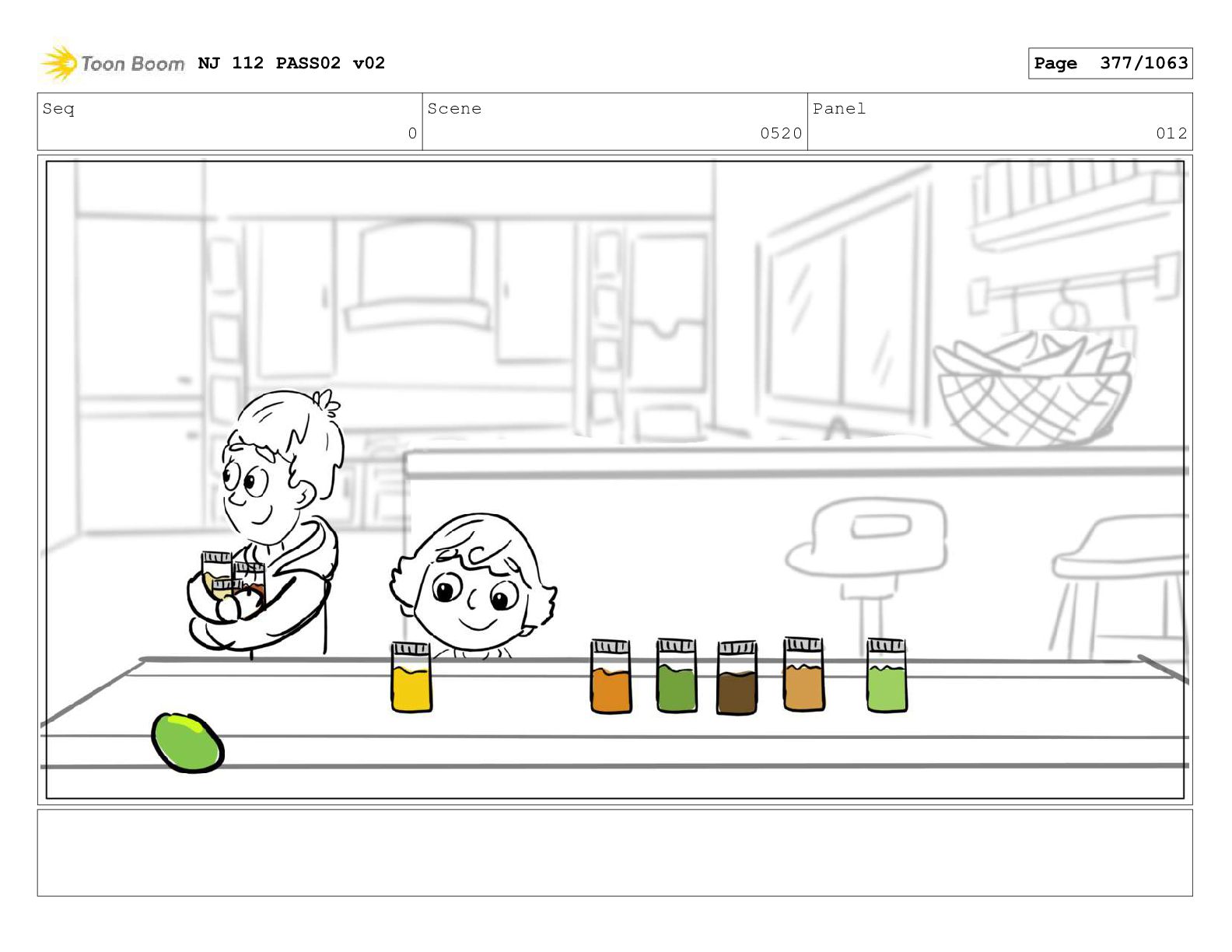 Toon Boom NJ 112 PASS02 v02

Page 377/1063

| Seq | Scene | Panel |
|---|---|---|
| 0 | 0520 | 012 |