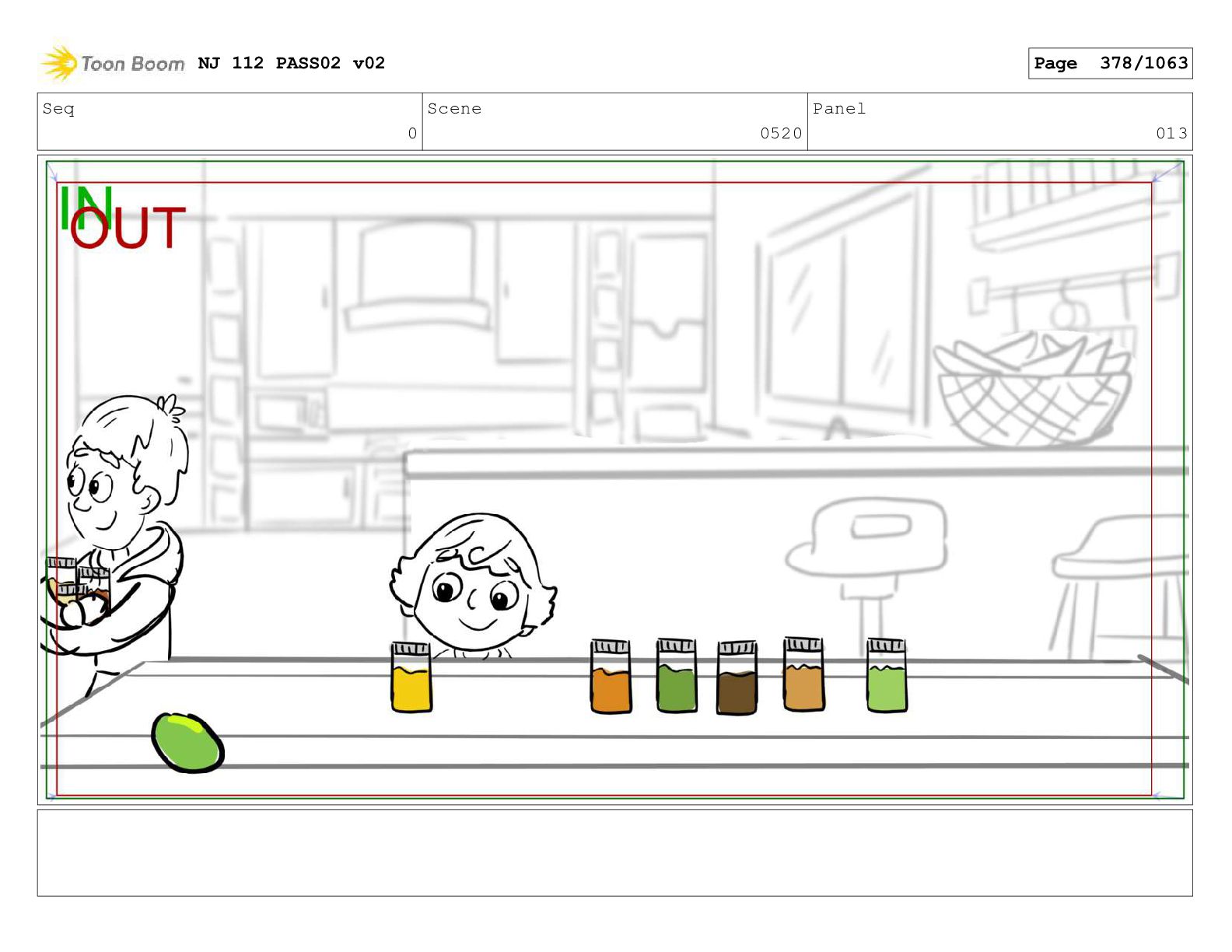 Toon Boom NJ 112 PASS02 v02

Page 378/1063

| Seq | Scene | Panel |
|---|---|---|
| 0 | 0520 | 013 |

IN
OUT