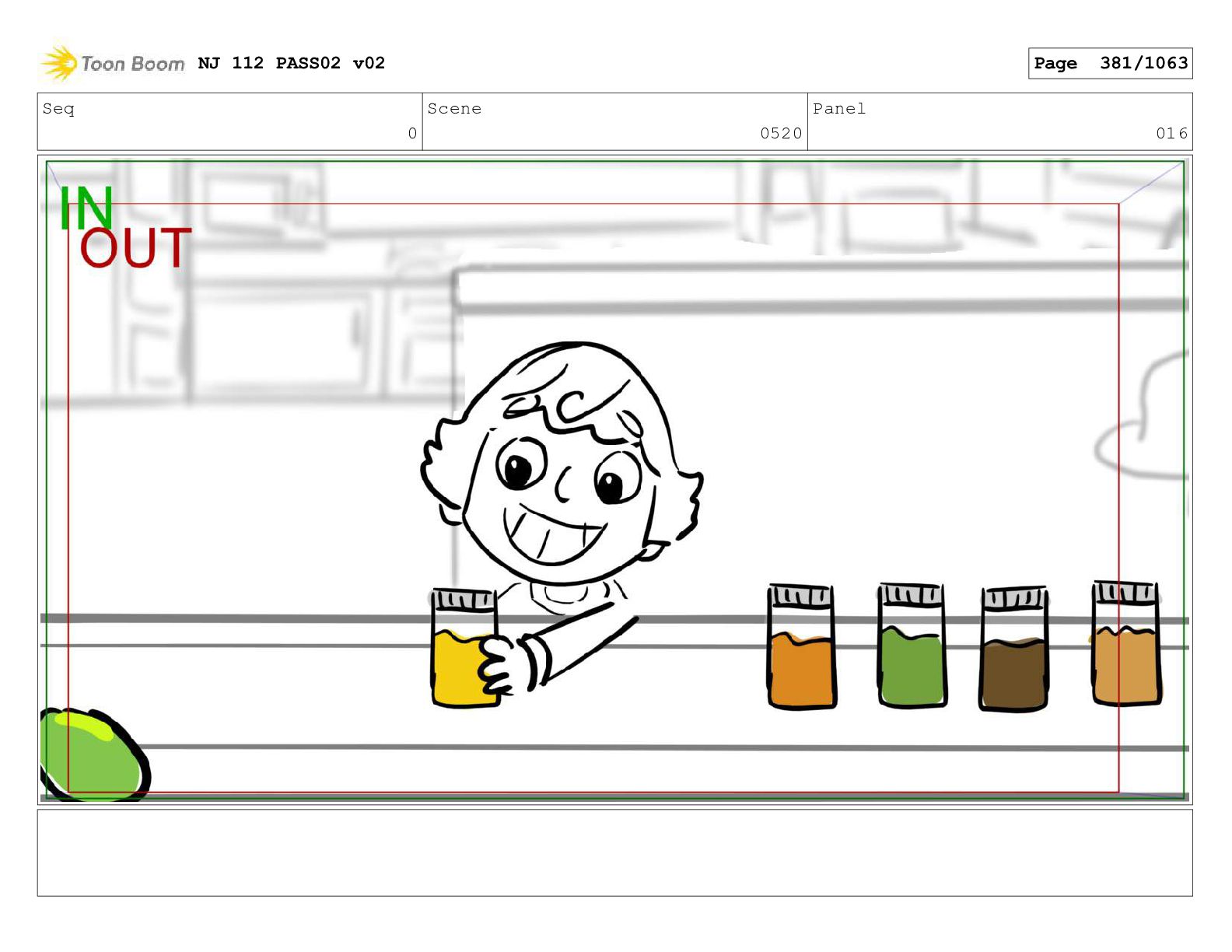 Toon Boom NJ 112 PASS02 v02

Page 381/1063

| Seq | Scene | Panel |
|---|---|---|
| 0 | 0520 | 016 |

IN
OUT